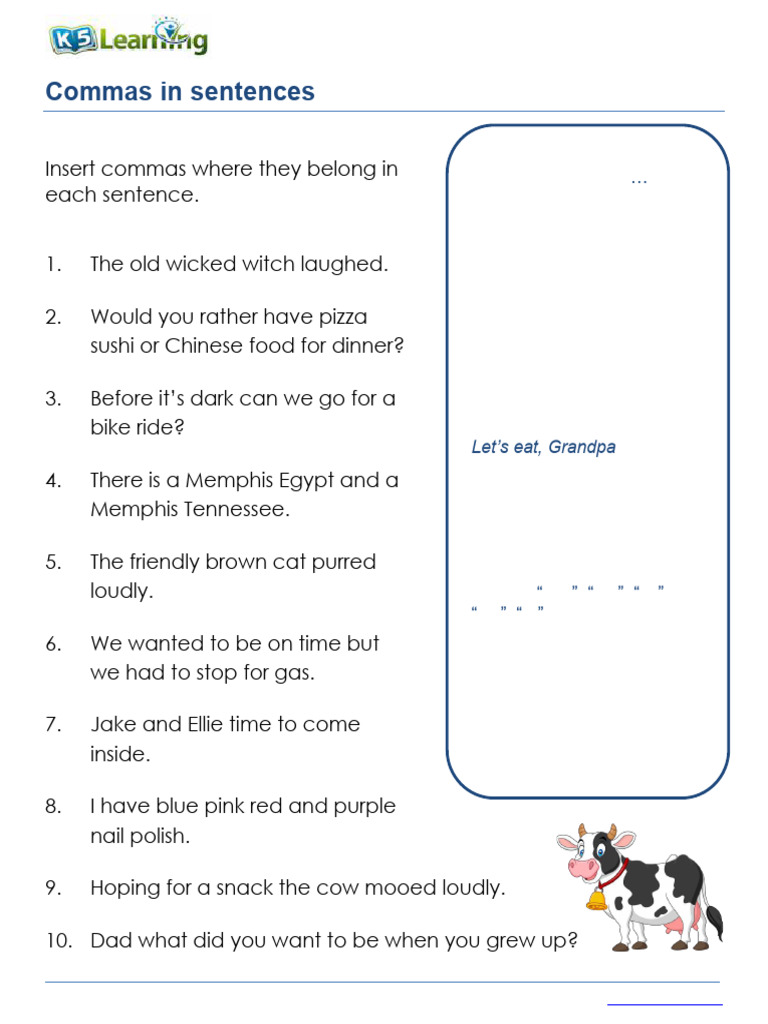 K5 Learning

Commas in sentences

Insert commas where they belong in each sentence.

1. The old wicked witch laughed.

2. Would you rather have pizza sushi or Chinese food for dinner?

3. Before it's dark can we go for a bike ride?

4. There is a Memphis Egypt and a Memphis Tennessee.

5. The friendly brown cat purred loudly.

6. We wanted to be on time but we had to stop for gas.

7. Jake and Ellie time to come inside.

8. I have blue pink red and purple nail polish.

9. Hoping for a snack the cow mooed loudly.

10. Dad what did you want to be when you grew up?

...

Let's eat, Grandpa

" " " " " "
" " " "