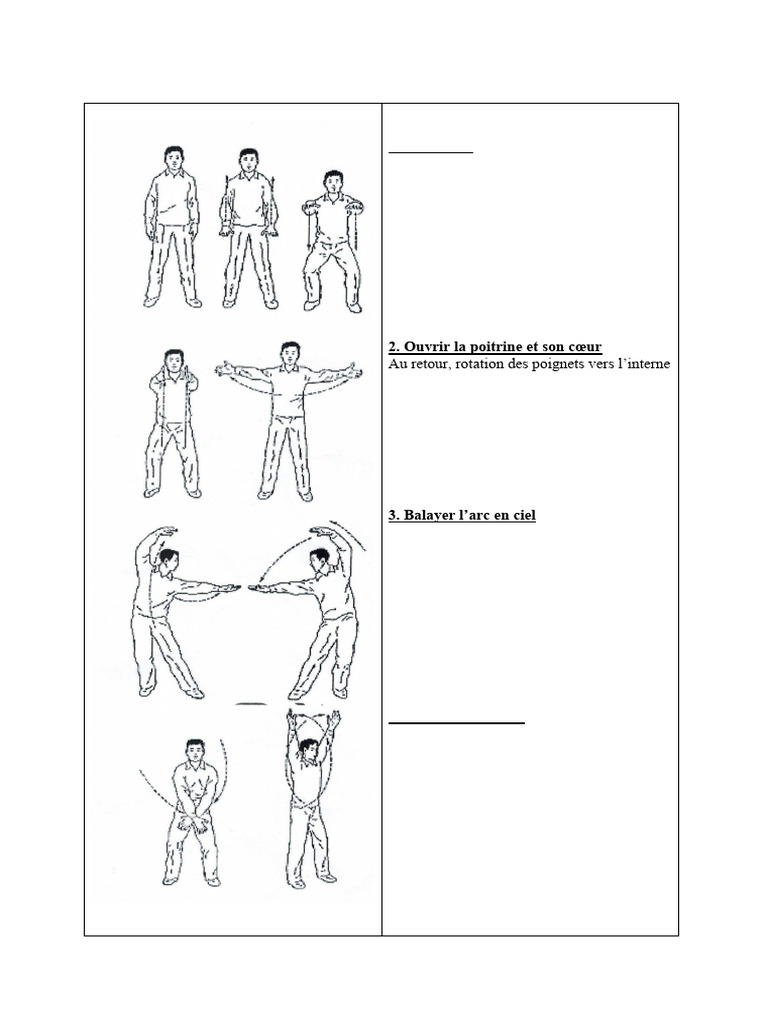 2. Ouvrir la poitrine et son cœur
Au retour, rotation des poignets vers l'interne

3. Balayer l'arc en ciel