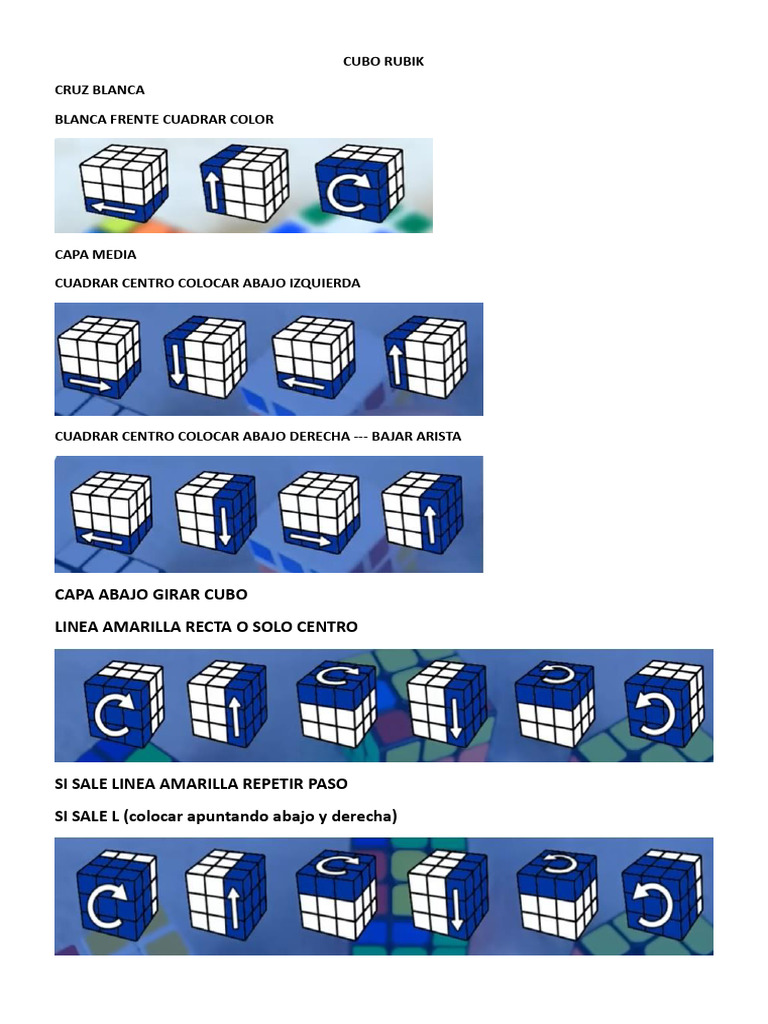 CUBO RUBIK

CRUZ BLANCA

BLANCA FRENTE CUADRAR COLOR

CAPA MEDIA

CUADRAR CENTRO COLOCAR ABAJO IZQUIERDA

CUADRAR CENTRO COLOCAR ABAJO DERECHA --- BAJAR ARISTA

CAPA ABAJO GIRAR CUBO

LINEA AMARILLA RECTA O SOLO CENTRO

SI SALE LINEA AMARILLA REPETIR PASO

SI SALE L (colocar apuntando abajo y derecha)