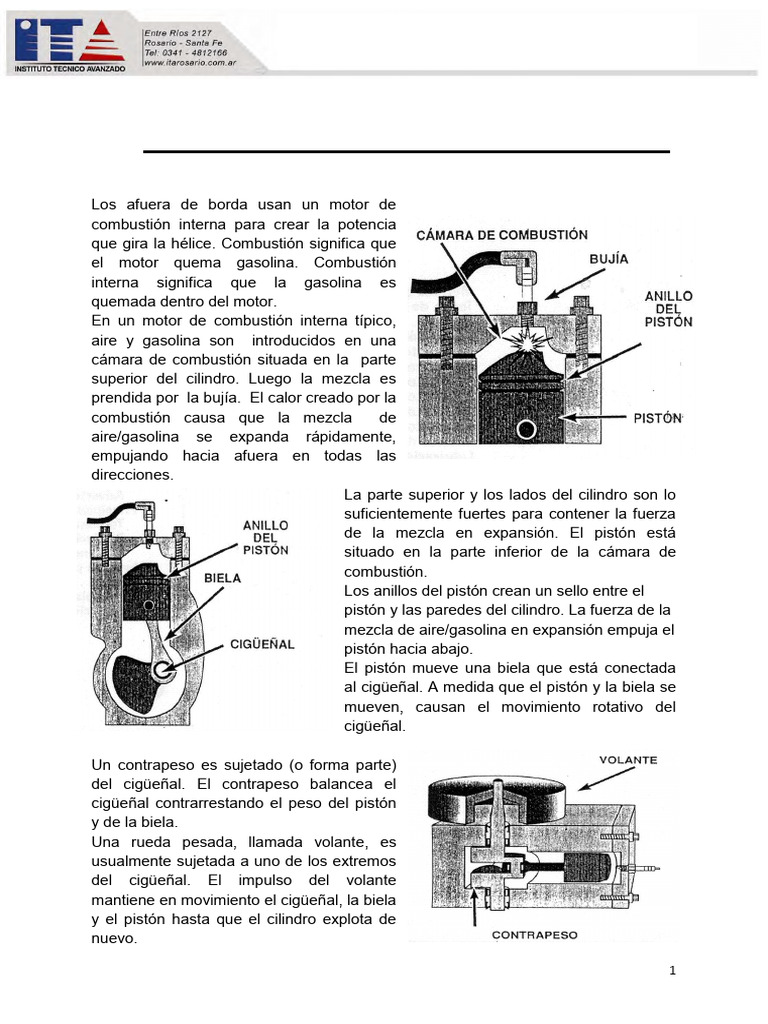 ITA
INSTITUTO TECNICO AVANZADO
Entre Ríos 2127
Rosario - Santa Fe
Tel: 0341 - 4812166
www.itarosario.com.ar

Los afuera de borda usan un motor de combustión interna para crear la potencia que gira la hélice. Combustión significa que el motor quema gasolina. Combustión interna significa que la gasolina es quemada dentro del motor.
En un motor de combustión interna típico, aire y gasolina son introducidos en una cámara de combustión situada en la parte superior del cilindro. Luego la mezcla es prendida por la bujía. El calor creado por la combustión causa que la mezcla de aire/gasolina se expanda rápidamente, empujando hacia afuera en todas las direcciones.

CÁMARA DE COMBUSTIÓN
BUJÍA
ANILLO DEL PISTÓN
PISTÓN

ANILLO DEL PISTÓN
BIELA
CIGÜEÑAL

La parte superior y los lados del cilindro son lo suficientemente fuertes para contener la fuerza de la mezcla en expansión. El pistón está situado en la parte inferior de la cámara de combustión.
Los anillos del pistón crean un sello entre el pistón y las paredes del cilindro. La fuerza de la mezcla de aire/gasolina en expansión empuja el pistón hacia abajo.
El pistón mueve una biela que está conectada al cigüeñal. A medida que el pistón y la biela se mueven, causan el movimiento rotativo del cigüeñal.

Un contrapeso es sujetado (o forma parte) del cigüeñal. El contrapeso balancea el cigüeñal contrarrestando el peso del pistón y de la biela.
Una rueda pesada, llamada volante, es usualmente sujetada a uno de los extremos del cigüeñal. El impulso del volante mantiene en movimiento el cigüeñal, la biela y el pistón hasta que el cilindro explota de nuevo.

VOLANTE
CONTRAPESO

1