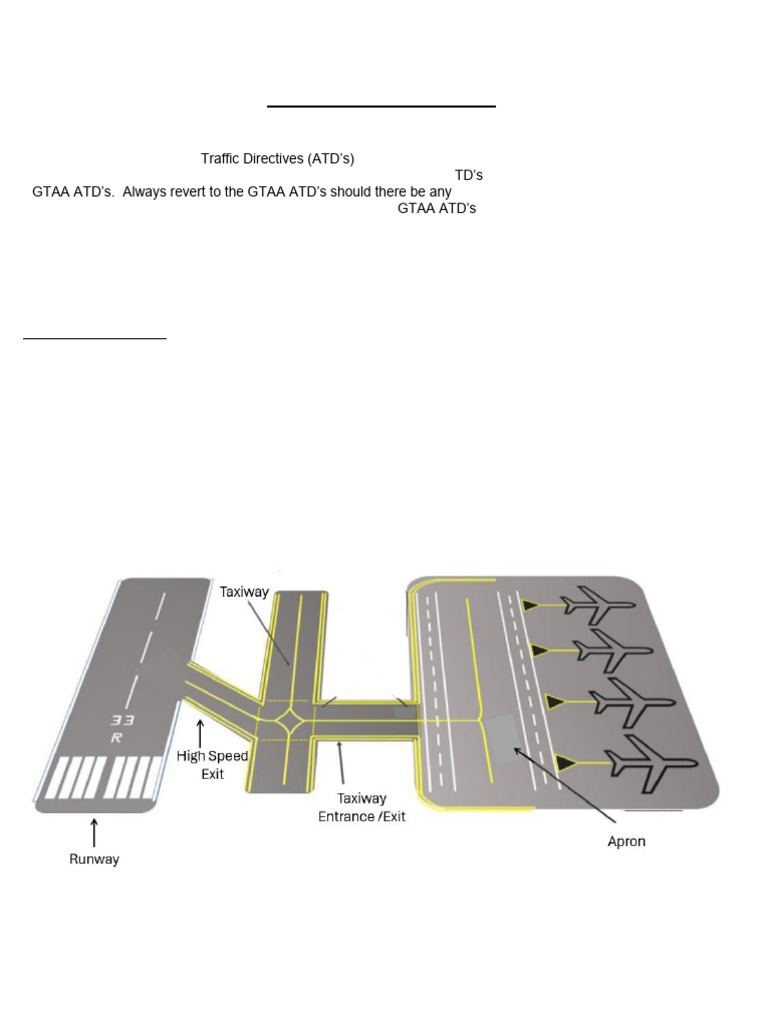 Traffic Directives (ATD's) TD's GTAA ATD's. Always revert to the GTAA ATD's should there be any GTAA ATD's

Taxiway

33 R

High Speed Exit

Taxiway Entrance /Exit

Apron

Runway