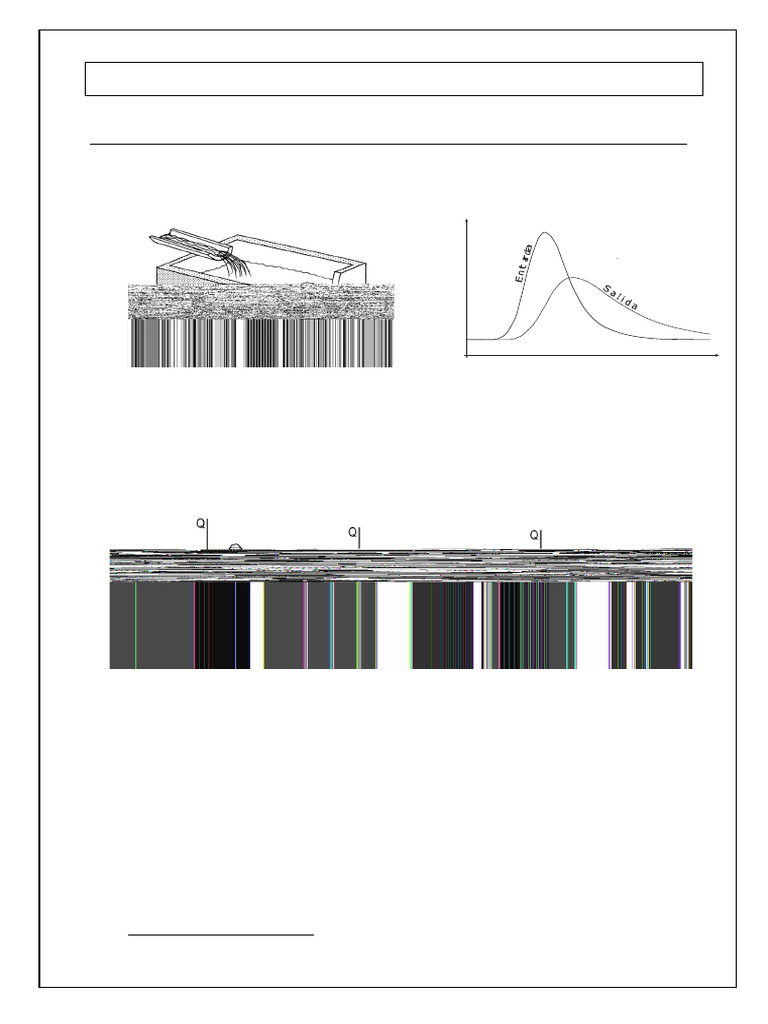 Entrada

Salida

Q

Q

Q