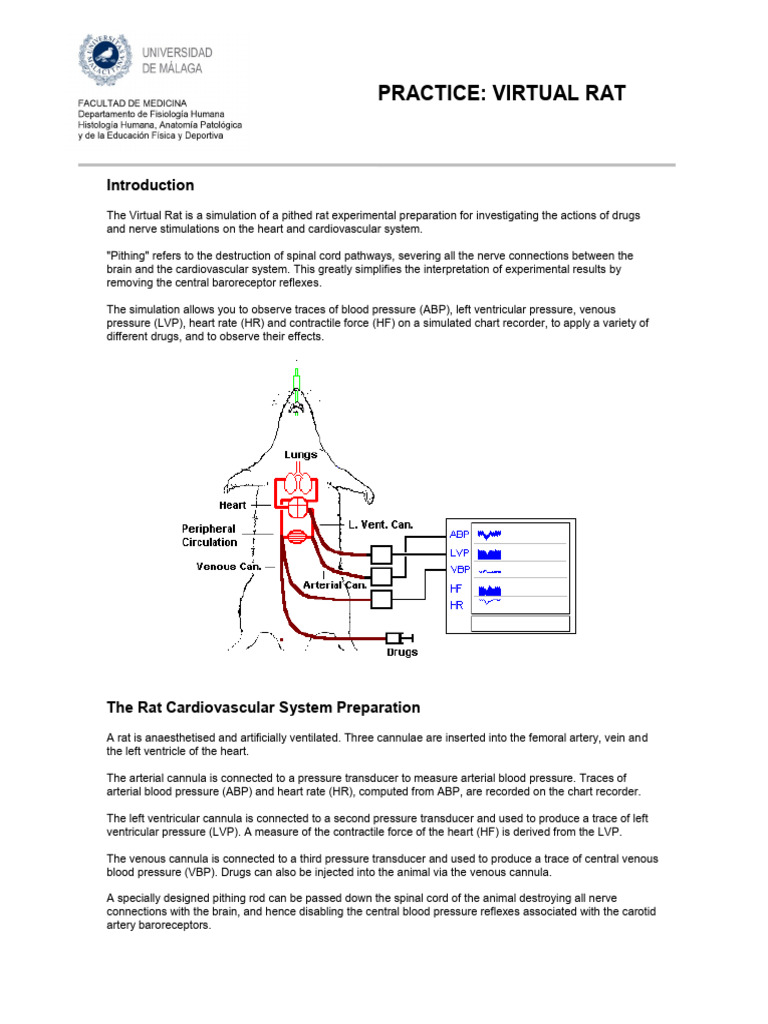 UNIVERSIDAD DE MÁLAGA

FACULTAD DE MEDICINA
Departamento de Fisiología Humana
Histología Humana, Anatomía Patológica
y de la Educación Física y Deportiva

PRACTICE: VIRTUAL RAT

Introduction

The Virtual Rat is a simulation of a pithed rat experimental preparation for investigating the actions of drugs and nerve stimulations on the heart and cardiovascular system.

"Pithing" refers to the destruction of spinal cord pathways, severing all the nerve connections between the brain and the cardiovascular system. This greatly simplifies the interpretation of experimental results by removing the central baroreceptor reflexes.

The simulation allows you to observe traces of blood pressure (ABP), left ventricular pressure, venous pressure (LVP), heart rate (HR) and contractile force (HF) on a simulated chart recorder, to apply a variety of different drugs, and to observe their effects.

Lungs
Heart
Peripheral Circulation
Venous Can.
L. Vent. Can.
Arterial Can.
Drugs
ABP
LVP
VBP
HF
HR

The Rat Cardiovascular System Preparation

A rat is anaesthetised and artificially ventilated. Three cannulae are inserted into the femoral artery, vein and the left ventricle of the heart.

The arterial cannula is connected to a pressure transducer to measure arterial blood pressure. Traces of arterial blood pressure (ABP) and heart rate (HR), computed from ABP, are recorded on the chart recorder.

The left ventricular cannula is connected to a second pressure transducer and used to produce a trace of left ventricular pressure (LVP). A measure of the contractile force of the heart (HF) is derived from the LVP.

The venous cannula is connected to a third pressure transducer and used to produce a trace of central venous blood pressure (VBP). Drugs can also be injected into the animal via the venous cannula.

A specially designed pithing rod can be passed down the spinal cord of the animal destroying all nerve connections with the brain, and hence disabling the central blood pressure reflexes associated with the carotid artery baroreceptors.