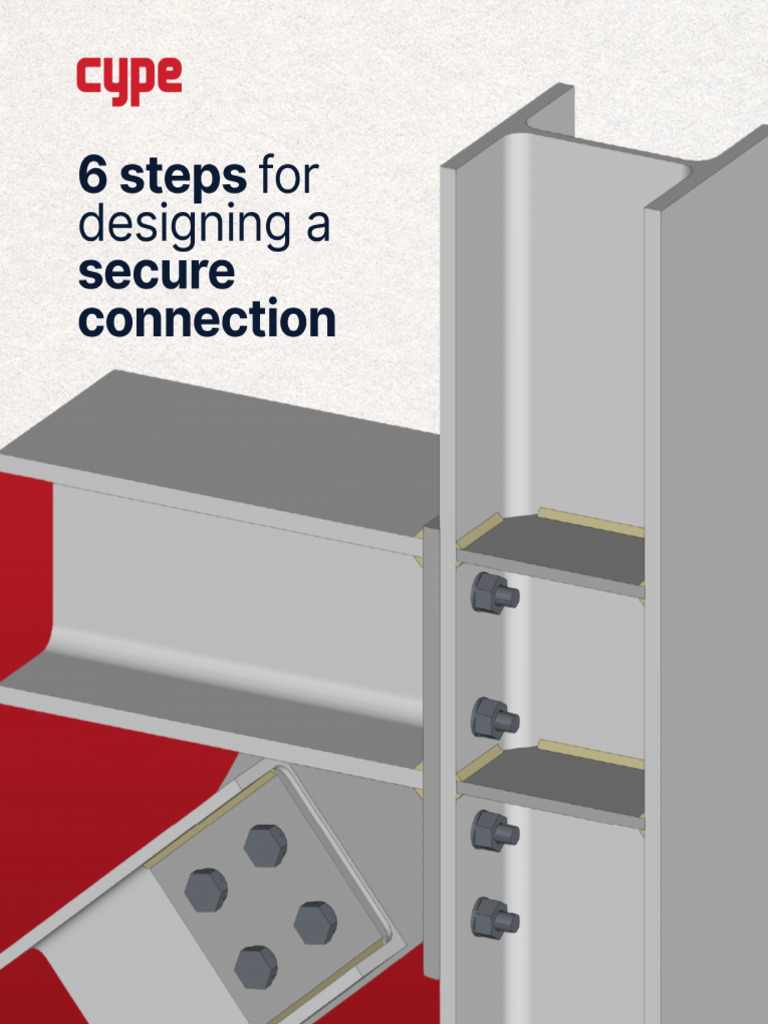 cype

6 steps for designing a secure connection