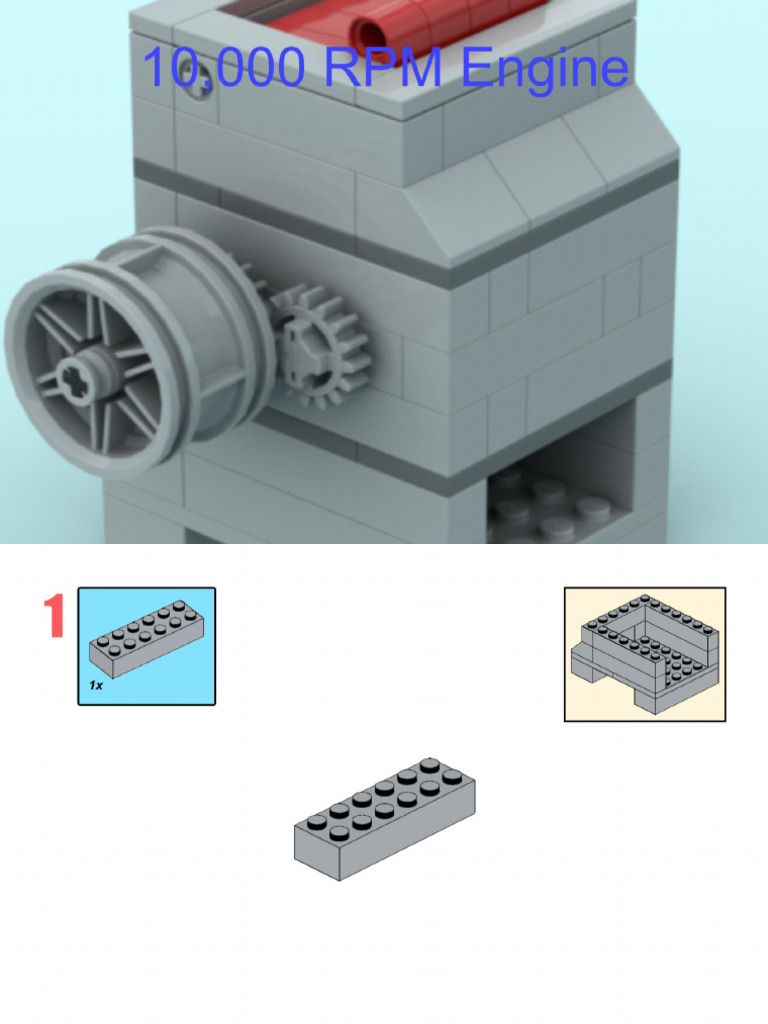 10,000 RPM Engine

1

1x