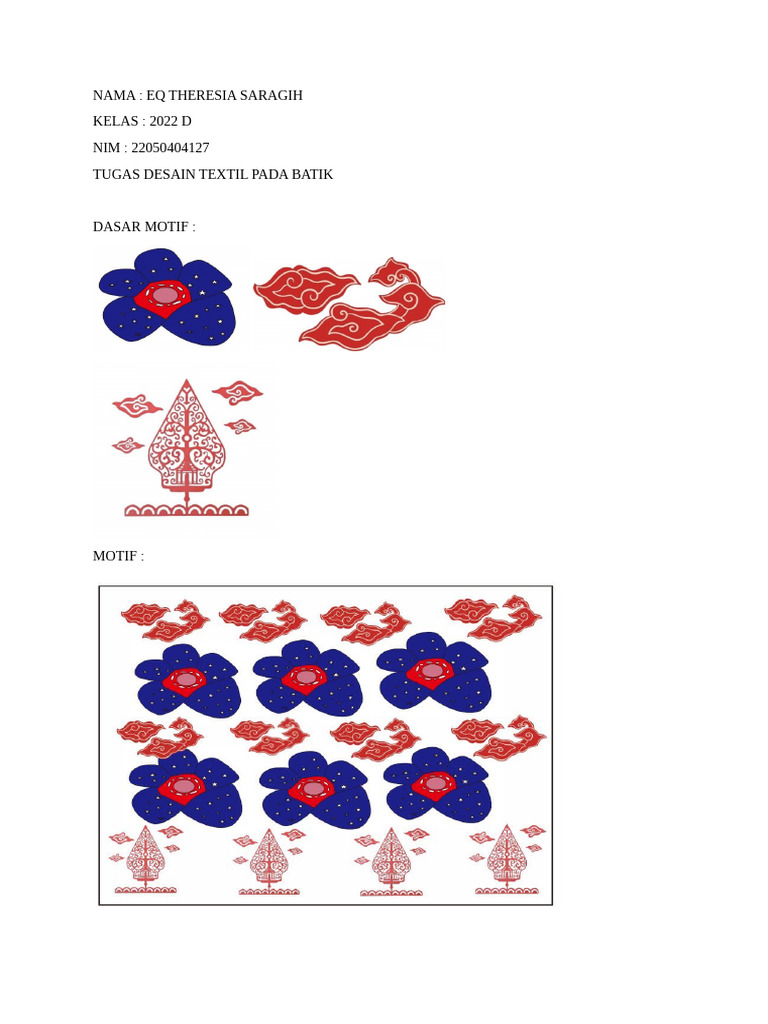 NAMA : EQ THERESIA SARAGIH

KELAS : 2022 D

NIM : 22050404127

TUGAS DESAIN TEXTIL PADA BATIK

DASAR MOTIF :

MOTIF :