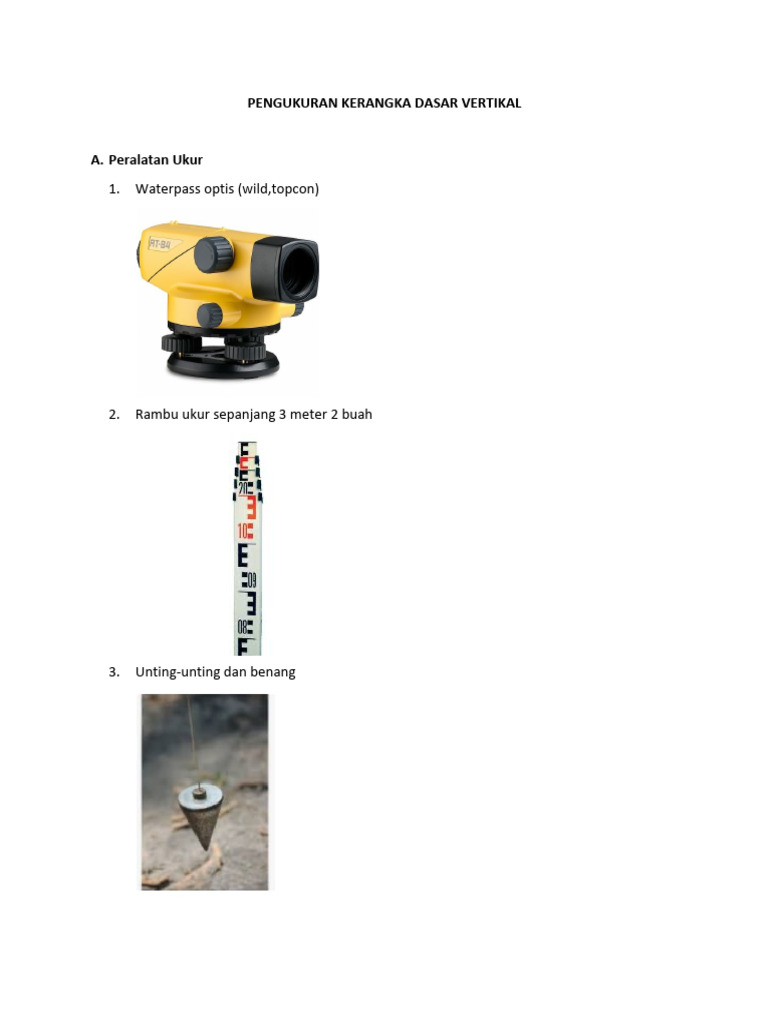 PENGUKURAN KERANGKA DASAR VERTIKAL

A. Peralatan Ukur

1. Waterpass optis (wild,topcon)

AT-B4

2. Rambu ukur sepanjang 3 meter 2 buah

20
10
09
08

3. Unting-unting dan benang