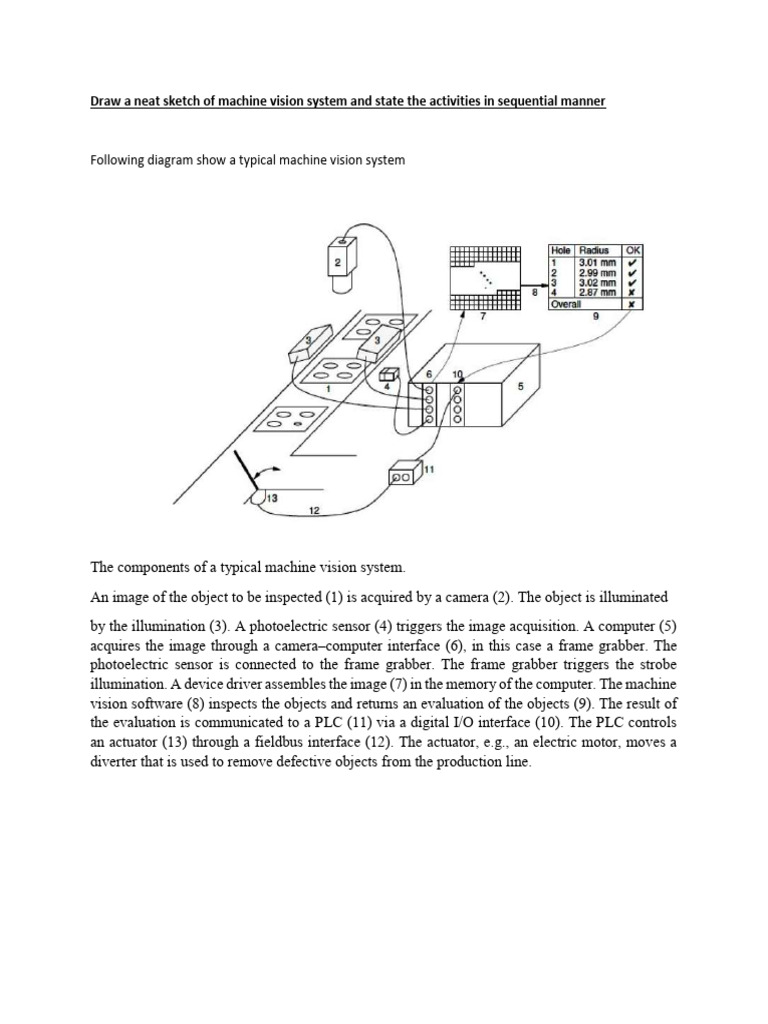 Draw a neat sketch of machine vision system and state the activities in sequential manner

Following diagram show a typical machine vision system

2

| Hole | Radius | OK |
|---|---|---|
| 1 | 3.01 mm | ✔ |
| 2 | 2.99 mm | ✔ |
| 3 | 3.02 mm | ✔ |
| 4 | 2.87 mm | ✘ |
| Overall | | ✘ |

8

7

9

3

3

1

4

6

10

5

11

13

12

The components of a typical machine vision system.

An image of the object to be inspected (1) is acquired by a camera (2). The object is illuminated by the illumination (3). A photoelectric sensor (4) triggers the image acquisition. A computer (5) acquires the image through a camera–computer interface (6), in this case a frame grabber. The photoelectric sensor is connected to the frame grabber. The frame grabber triggers the strobe illumination. A device driver assembles the image (7) in the memory of the computer. The machine vision software (8) inspects the objects and returns an evaluation of the objects (9). The result of the evaluation is communicated to a PLC (11) via a digital I/O interface (10). The PLC controls an actuator (13) through a fieldbus interface (12). The actuator, e.g., an electric motor, moves a diverter that is used to remove defective objects from the production line.