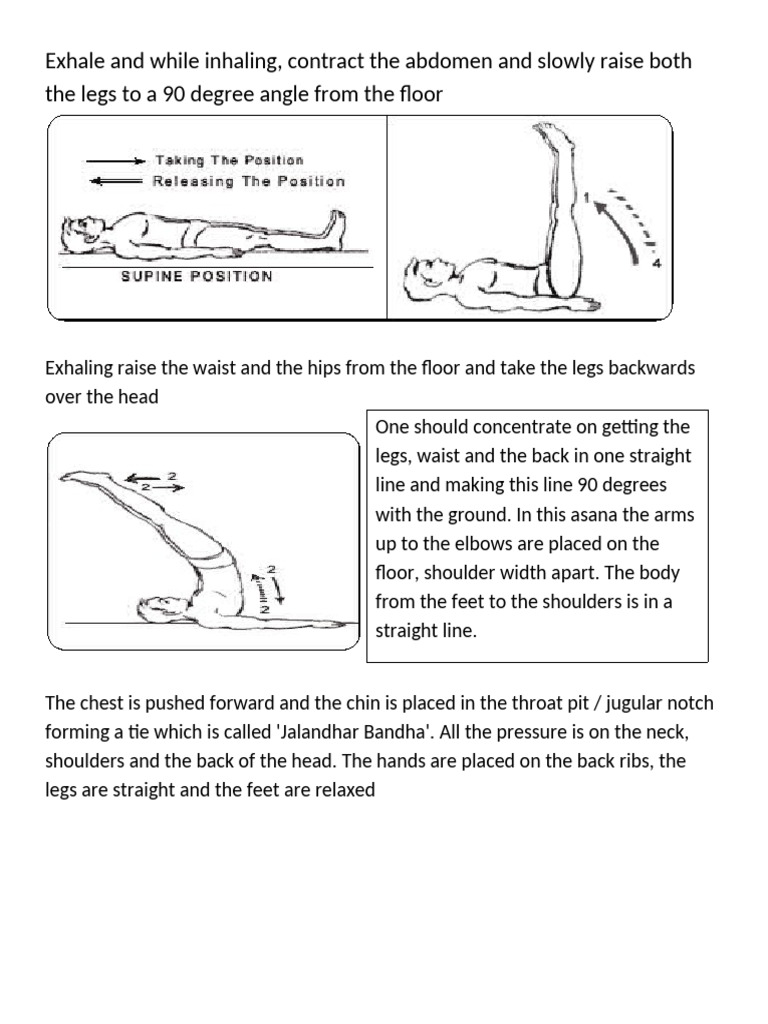 Exhale and while inhaling, contract the abdomen and slowly raise both the legs to a 90 degree angle from the floor

Taking The Position
Releasing The Position

SUPINE POSITION

1

4

Exhaling raise the waist and the hips from the floor and take the legs backwards over the head

2
2

2
2

One should concentrate on getting the legs, waist and the back in one straight line and making this line 90 degrees with the ground. In this asana the arms up to the elbows are placed on the floor, shoulder width apart. The body from the feet to the shoulders is in a straight line.

The chest is pushed forward and the chin is placed in the throat pit / jugular notch forming a tie which is called 'Jalandhar Bandha'. All the pressure is on the neck, shoulders and the back of the head. The hands are placed on the back ribs, the legs are straight and the feet are relaxed