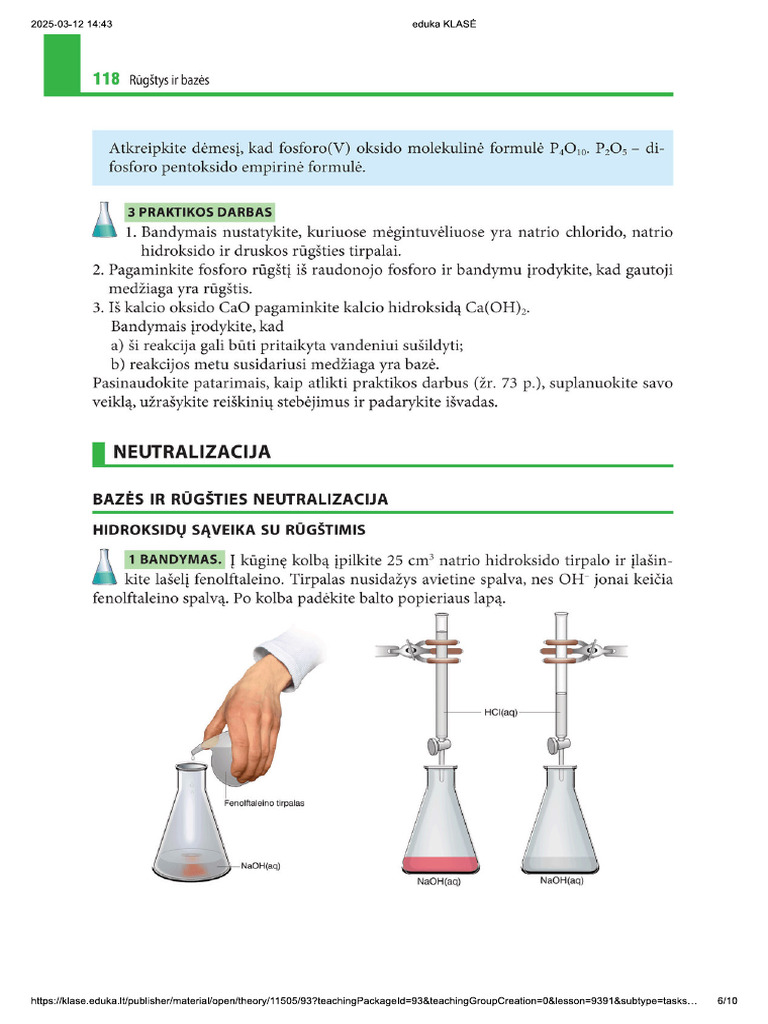 2025-03-12 14:43 eduka KLASĖ

118 Rūgštys ir bazės

Atkreipkite dėmesį, kad fosforo(V) oksido molekulinė formulė $P_4O_{10}$. $P_2O_5$ – difosforo pentoksido empirinė formulė.

3 PRAKTIKOS DARBAS
1. Bandymais nustatykite, kuriuose mėgintuvėliuose yra natrio chlorido, natrio hidroksido ir druskos rūgšties tirpalai.
2. Pagaminkite fosforo rūgštį iš raudonojo fosforo ir bandymu įrodykite, kad gautoji medžiaga yra rūgštis.
3. Iš kalcio oksido CaO pagaminkite kalcio hidroksidą $Ca(OH)_2$.
Bandymais įrodykite, kad
a) ši reakcija gali būti pritaikyta vandeniui sušildyti;
b) reakcijos metu susidariusi medžiaga yra bazė.
Pasinaudokite patarimais, kaip atlikti praktikos darbus (žr. 73 p.), suplanuokite savo veiklą, užrašykite reiškinių stebėjimus ir padarykite išvadas.

NEUTRALIZACIJA

BAZĖS IR RŪGŠTIES NEUTRALIZACIJA

HIDROKSIDŲ SĄVEIKA SU RŪGŠTIMIS

1 BANDYMAS. Į kūginę kolbą įpilkite 25 $cm^3$ natrio hidroksido tirpalo ir įlašinkite lašelį fenolftaleino. Tirpalas nusidažys avietine spalva, nes $OH^-$ jonai keičia fenolftaleino spalvą. Po kolba padėkite balto popieriaus lapą.

Fenolftaleino tirpalas
NaOH(aq)
HCl(aq)
NaOH(aq)
NaOH(aq)

https://klase.eduka.lt/publisher/material/open/theory/11505/93?teachingPackageId=93&teachingGroupCreation=0&lesson=9391&subtype=tasks... 6/10