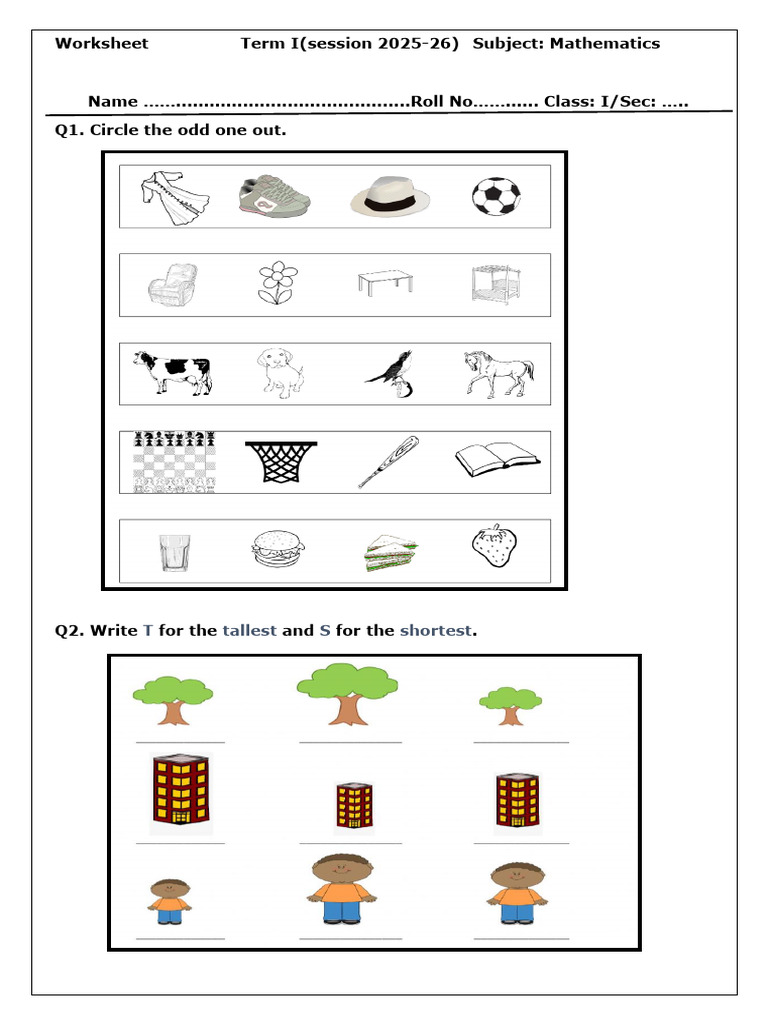 Worksheet Term I(session 2025-26) Subject: Mathematics

Name ...............................................Roll No........... Class: I/Sec: .....

Q1. Circle the odd one out.

Q2. Write T for the tallest and S for the shortest.