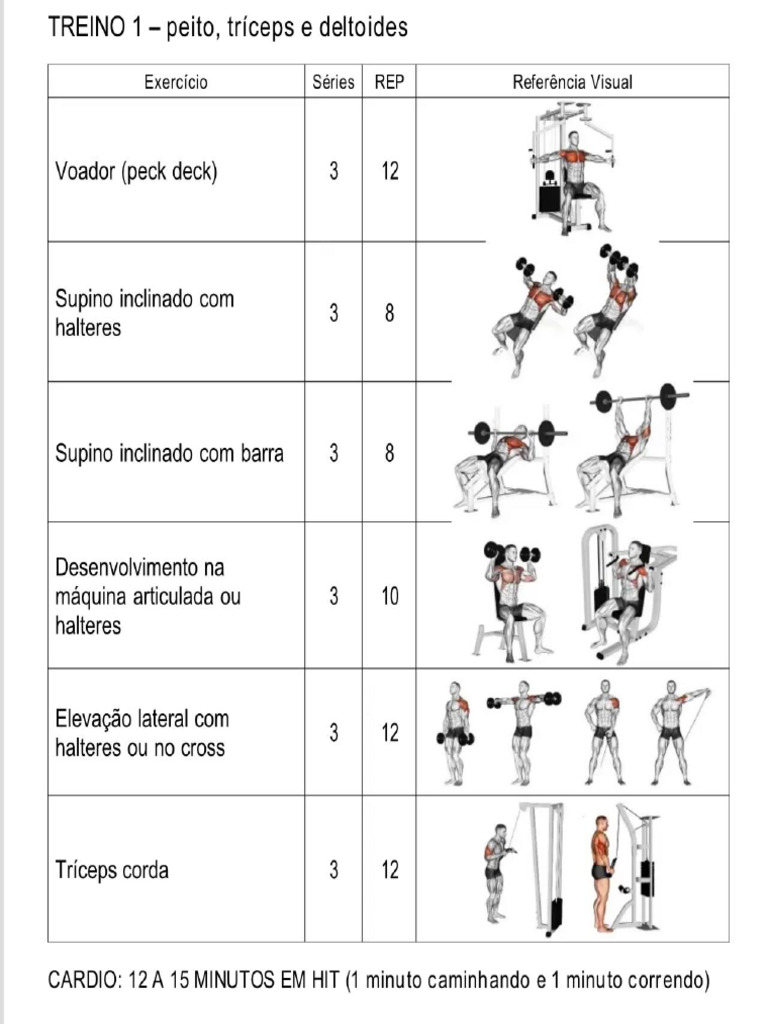 TREINO 1 – peito, tríceps e deltoides

| Exercício | Séries | REP | Referência Visual |
|---|---|---|---|
| Voador (peck deck) | 3 | 12 | |
| Supino inclinado com halteres | 3 | 8 | |
| Supino inclinado com barra | 3 | 8 | |
| Desenvolvimento na máquina articulada ou halteres | 3 | 10 | |
| Elevação lateral com halteres ou no cross | 3 | 12 | |
| Tríceps corda | 3 | 12 | |

CARDIO: 12 A 15 MINUTOS EM HIT (1 minuto caminhando e 1 minuto correndo)