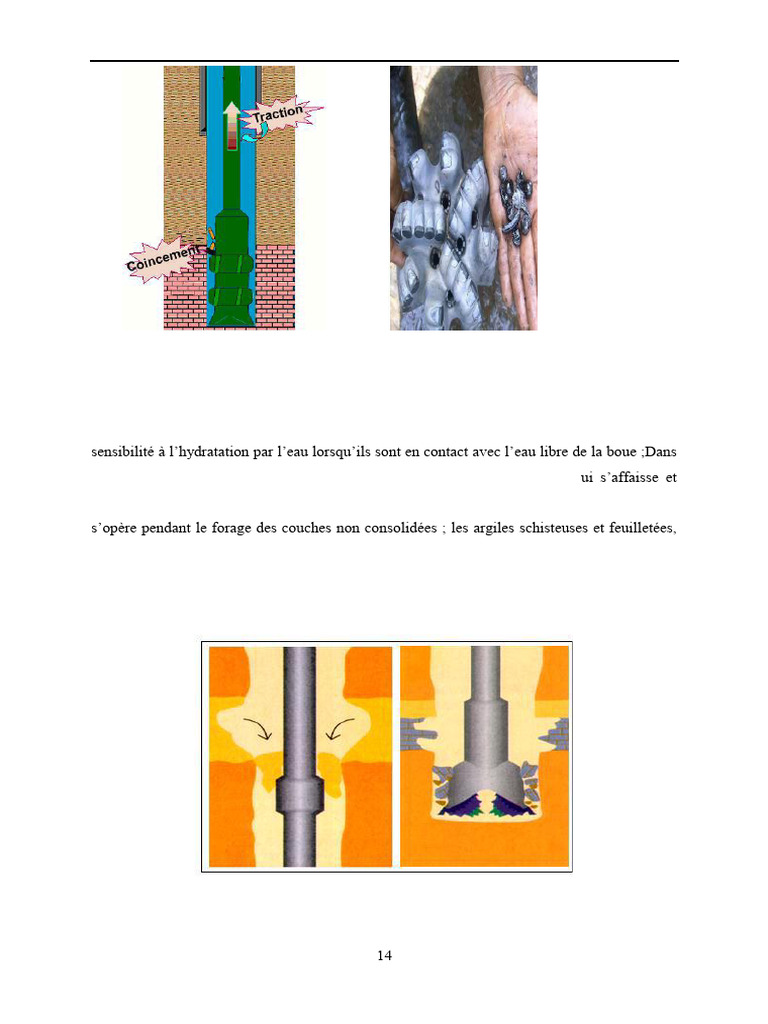 Traction

Coincement

sensibilité à l'hydratation par l'eau lorsqu'ils sont en contact avec l'eau libre de la boue ;Dans
ui s'affaisse et

s'opère pendant le forage des couches non consolidées ; les argiles schisteuses et feuilletées,

14