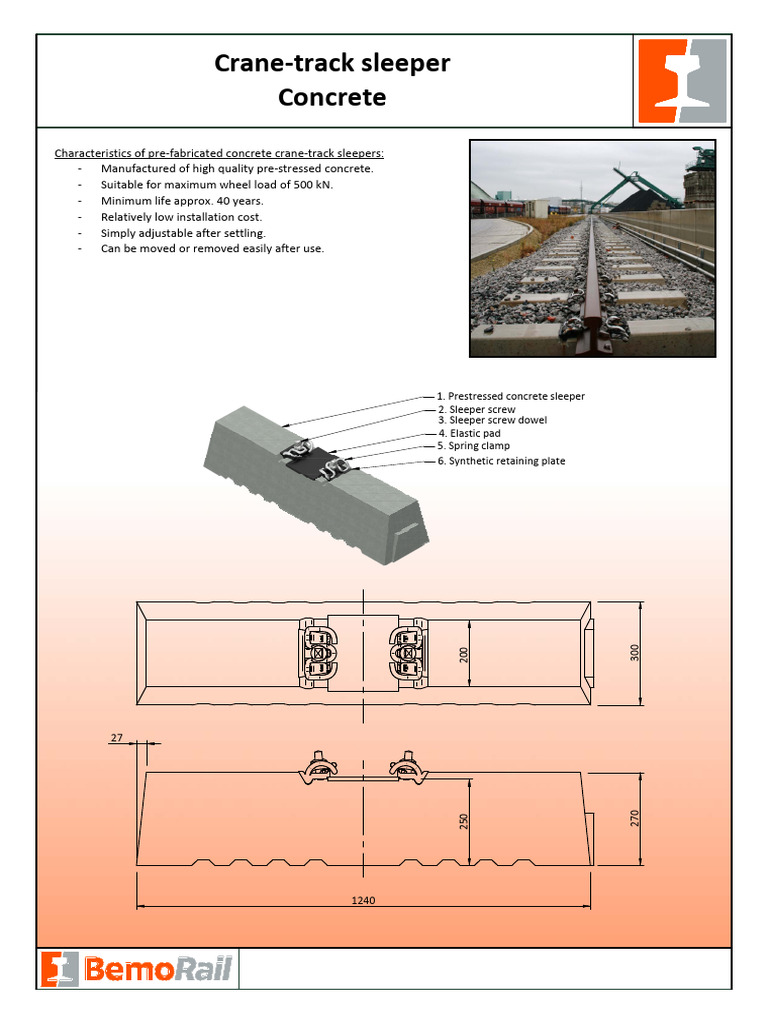 Crane-track sleeper
Concrete

Characteristics of pre-fabricated concrete crane-track sleepers:
- Manufactured of high quality pre-stressed concrete.
- Suitable for maximum wheel load of 500 kN.
- Minimum life approx. 40 years.
- Relatively low installation cost.
- Simply adjustable after settling.
- Can be moved or removed easily after use.

1. Prestressed concrete sleeper
2. Sleeper screw
3. Sleeper screw dowel
4. Elastic pad
5. Spring clamp
6. Synthetic retaining plate

200
300
27
250
270
1240

BemoRail