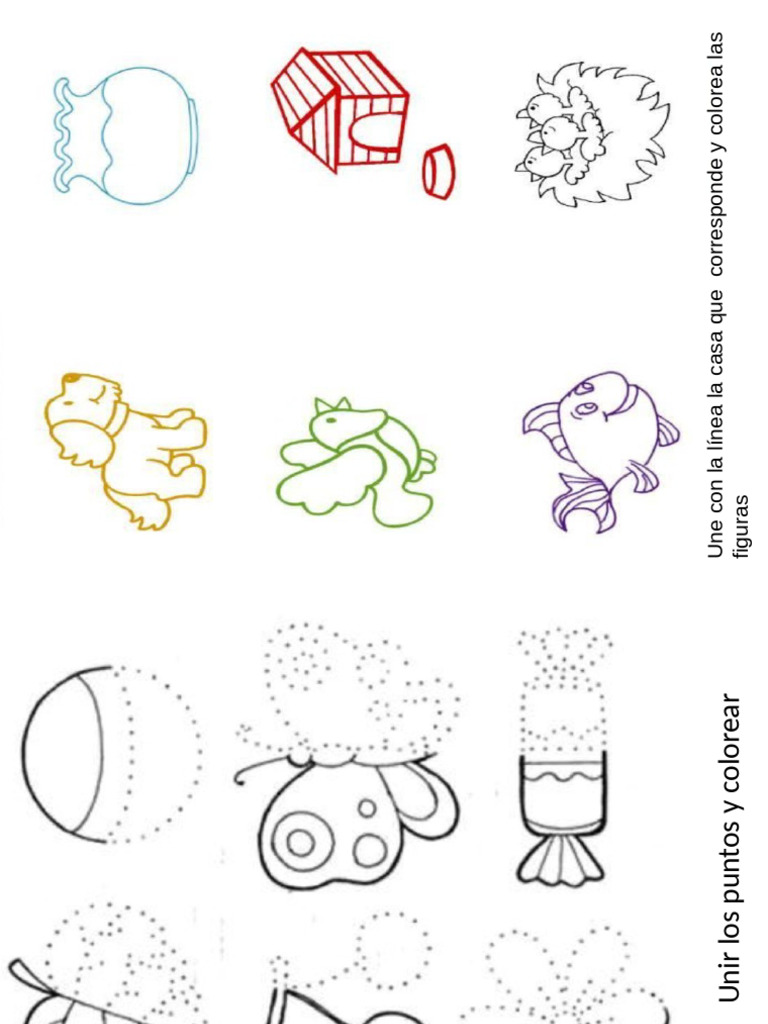 Une con la línea la casa que corresponde y colorea las figuras

Unir los puntos y colorear