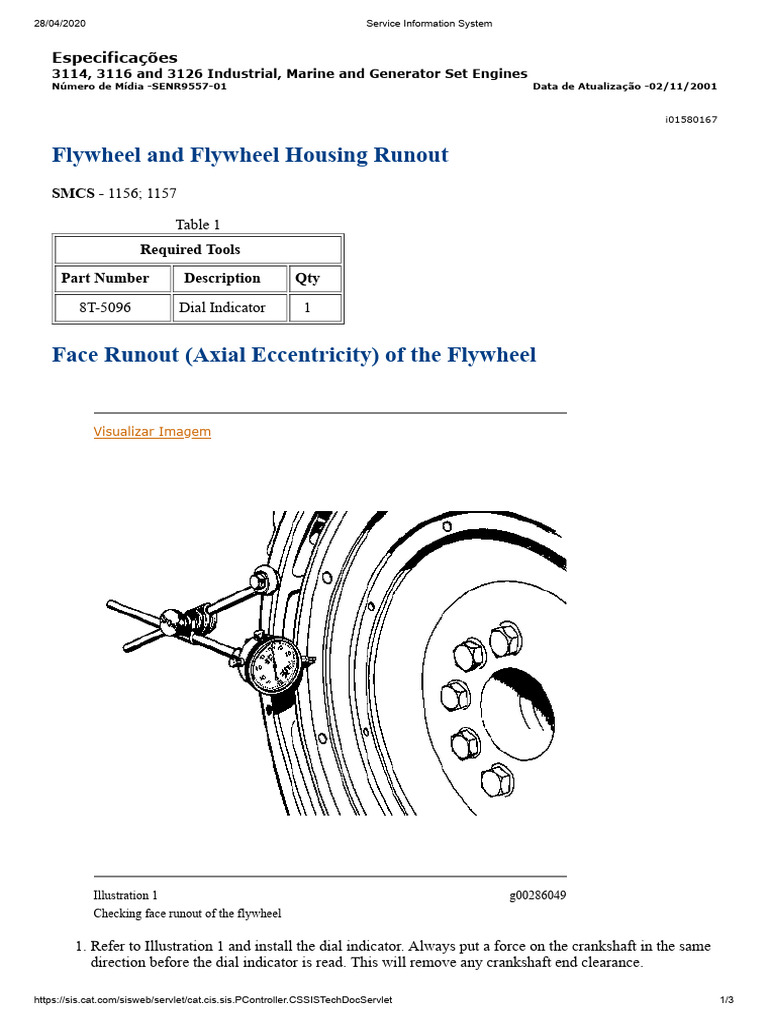 28/04/2020 Service Information System

Especificações
3114, 3116 and 3126 Industrial, Marine and Generator Set Engines
Número de Mídia -SENR9557-01 Data de Atualização -02/11/2001

i01580167

Flywheel and Flywheel Housing Runout

SMCS - 1156; 1157

Table 1

| Required Tools | | |
|---|---|---|
| Part Number | Description | Qty |
| 8T-5096 | Dial Indicator | 1 |

Face Runout (Axial Eccentricity) of the Flywheel

Visualizar Imagem

Illustration 1 g00286049
Checking face runout of the flywheel

1. Refer to Illustration 1 and install the dial indicator. Always put a force on the crankshaft in the same direction before the dial indicator is read. This will remove any crankshaft end clearance.

https://sis.cat.com/sisweb/servlet/cat.cis.sis.PController.CSSISTechDocServlet 1/3