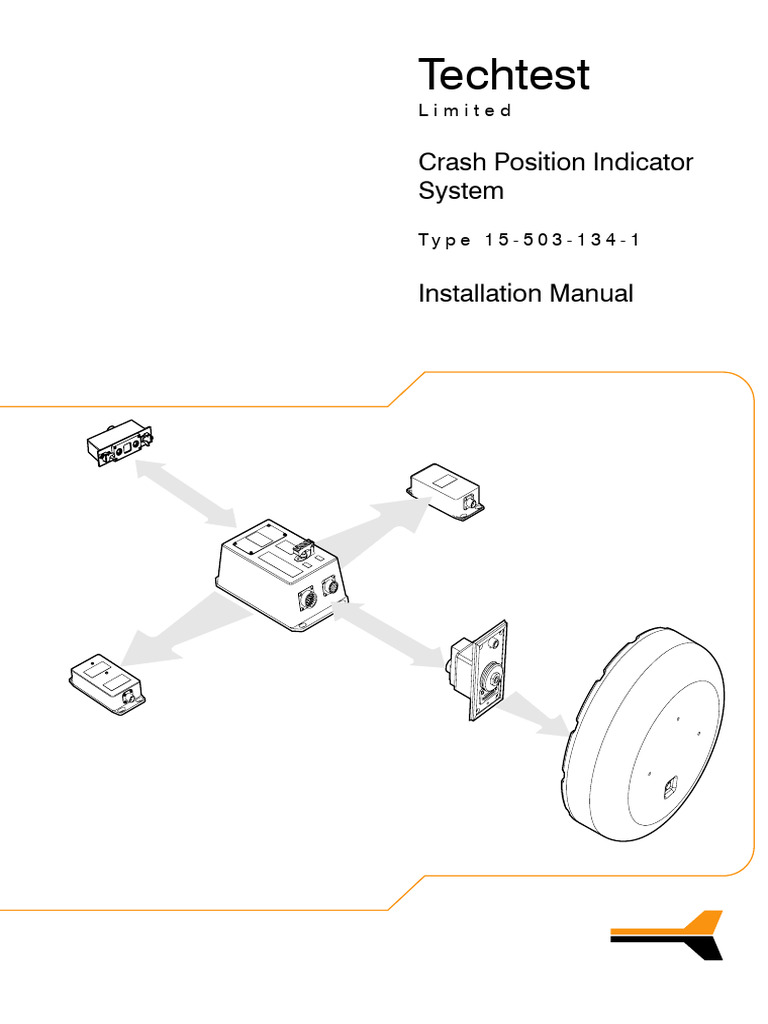 Techtest
Limited

Crash Position Indicator System

Type 15-503-134-1

Installation Manual