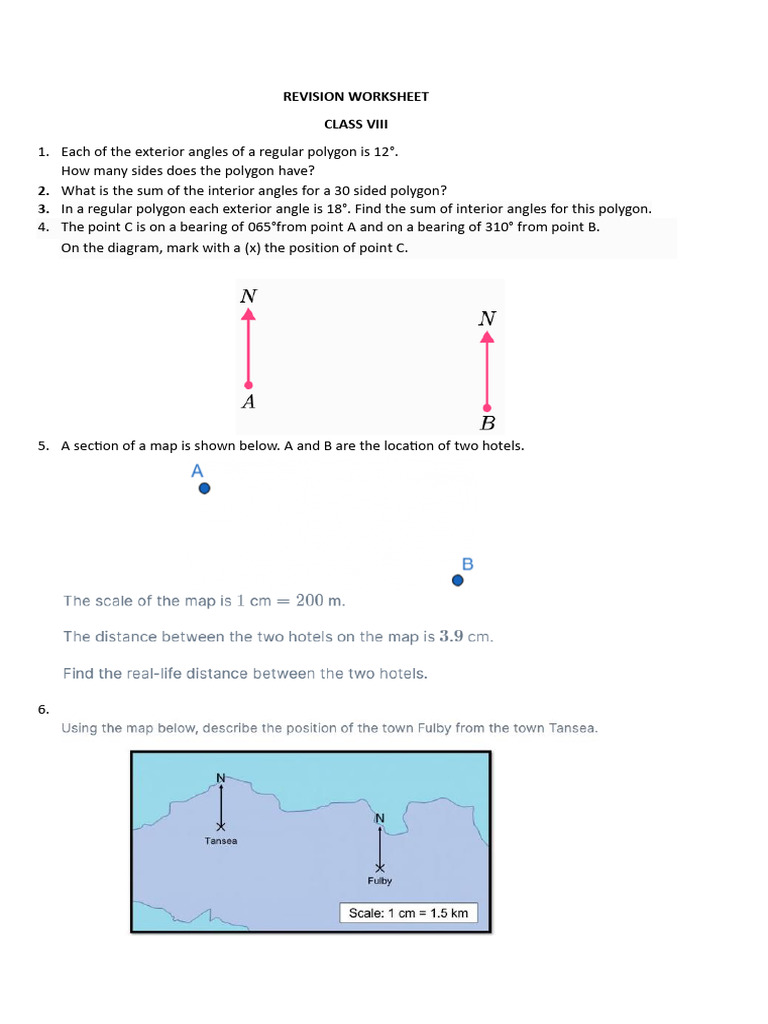 REVISION WORKSHEET

CLASS VIII

1. Each of the exterior angles of a regular polygon is 12°.
How many sides does the polygon have?
2. What is the sum of the interior angles for a 30 sided polygon?
3. In a regular polygon each exterior angle is 18°. Find the sum of interior angles for this polygon.
4. The point C is on a bearing of 065°from point A and on a bearing of 310° from point B.
On the diagram, mark with a (x) the position of point C.

$N$
$A$
$N$
$B$

5. A section of a map is shown below. A and B are the location of two hotels.

A

B

The scale of the map is $1$ cm $= 200$ m.

The distance between the two hotels on the map is $3.9$ cm.

Find the real-life distance between the two hotels.

6.
Using the map below, describe the position of the town Fulby from the town Tansea.

N
Tansea
N
Fulby
Scale: 1 cm = 1.5 km