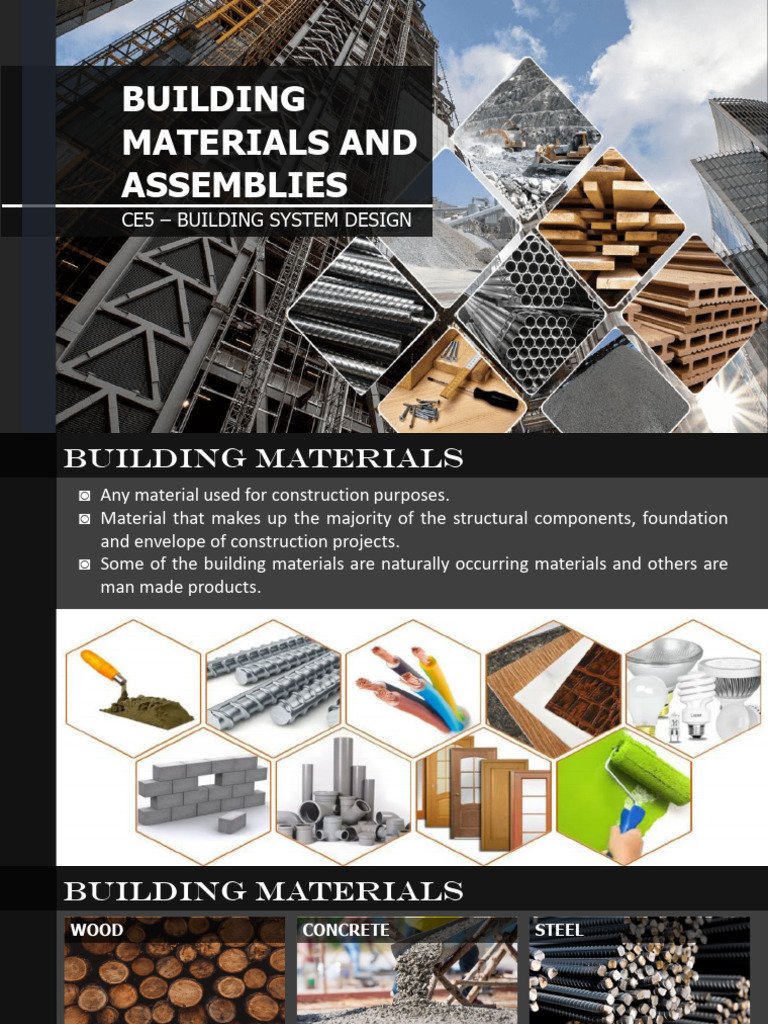 BUILDING MATERIALS AND ASSEMBLIES

CE5 – BUILDING SYSTEM DESIGN

BUILDING MATERIALS

◙ Any material used for construction purposes.
◙ Material that makes up the majority of the structural components, foundation and envelope of construction projects.
◙ Some of the building materials are naturally occurring materials and others are man made products.

BUILDING MATERIALS

WOOD

CONCRETE

STEEL