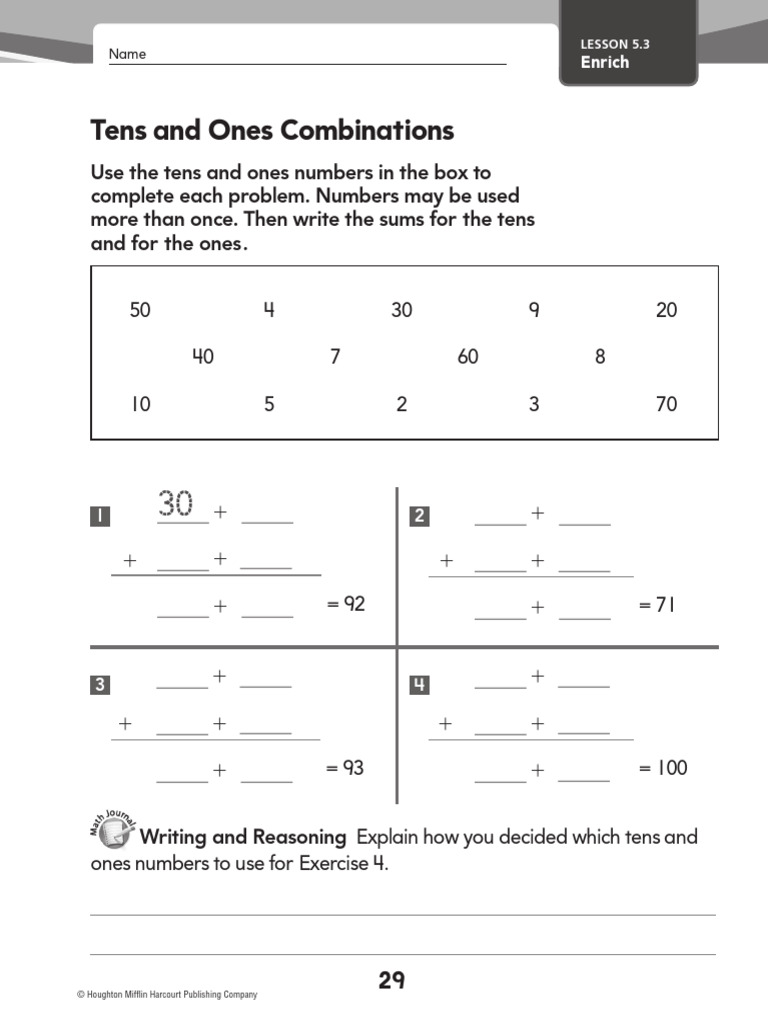 Name

LESSON 5.3
Enrich

Tens and Ones Combinations

Use the tens and ones numbers in the box to complete each problem. Numbers may be used more than once. Then write the sums for the tens and for the ones.

50 4 30 9 20
40 7 60 8
10 5 2 3 70

1 30 + ____
+ ____ + ____
____ + ____ = 92

2 ____ + ____
+ ____ + ____
____ + ____ = 71

3 ____ + ____
+ ____ + ____
____ + ____ = 93

4 ____ + ____
+ ____ + ____
____ + ____ = 100

Math Journal Writing and Reasoning Explain how you decided which tens and ones numbers to use for Exercise 4.

29

© Houghton Mifflin Harcourt Publishing Company