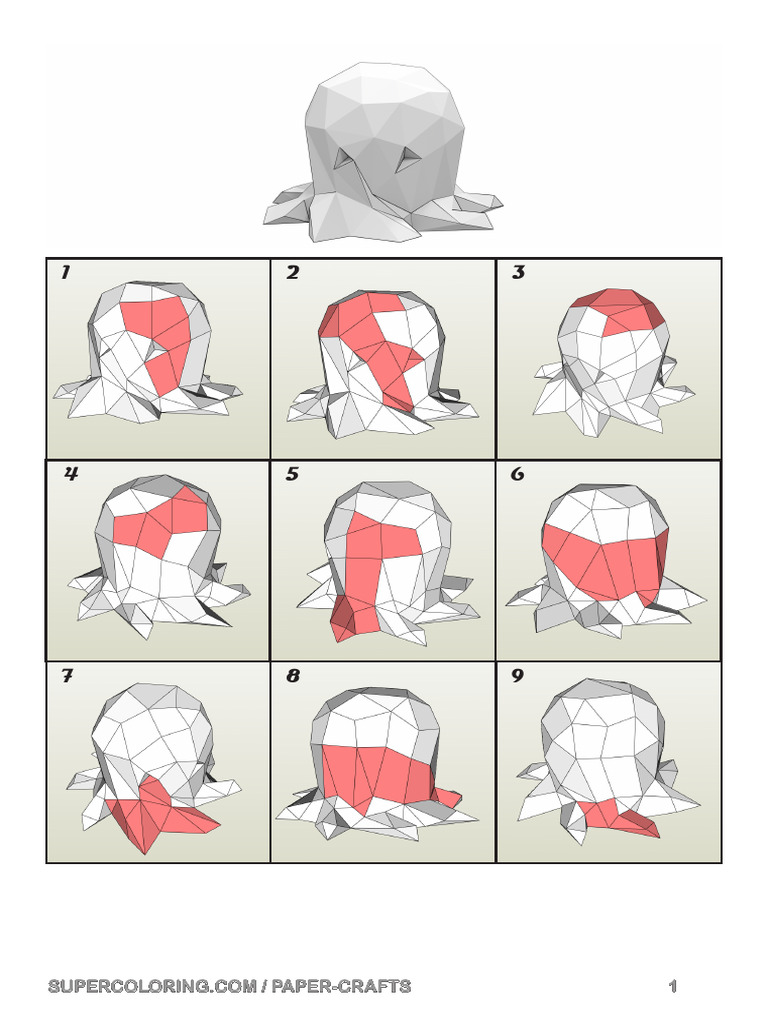 1

2

3

4

5

6

7

8

9

SUPERCOLORING.COM / PAPER-CRAFTS

1