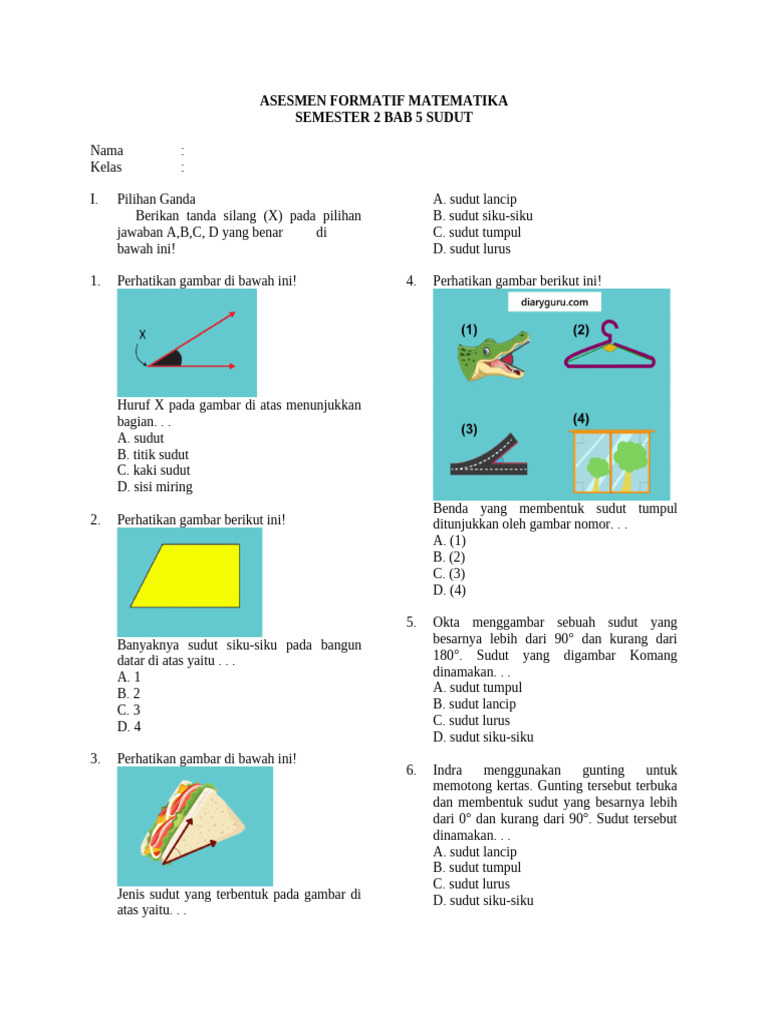 ASESMEN FORMATIF MATEMATIKA
SEMESTER 2 BAB 5 SUDUT

Nama :
Kelas :

I. Pilihan Ganda
Berikan tanda silang (X) pada pilihan jawaban A,B,C, D yang benar di bawah ini!

1. Perhatikan gambar di bawah ini!

X

Huruf X pada gambar di atas menunjukkan bagian. . .
A. sudut
B. titik sudut
C. kaki sudut
D. sisi miring

2. Perhatikan gambar berikut ini!

Banyaknya sudut siku-siku pada bangun datar di atas yaitu . . .
A. 1
B. 2
C. 3
D. 4

3. Perhatikan gambar di bawah ini!

Jenis sudut yang terbentuk pada gambar di atas yaitu. . .

A. sudut lancip
B. sudut siku-siku
C. sudut tumpul
D. sudut lurus

4. Perhatikan gambar berikut ini!

diaryguru.com
(1) (2)
(3) (4)

Benda yang membentuk sudut tumpul ditunjukkan oleh gambar nomor. . .
A. (1)
B. (2)
C. (3)
D. (4)

5. Okta menggambar sebuah sudut yang besarnya lebih dari 90° dan kurang dari 180°. Sudut yang digambar Komang dinamakan. . .
A. sudut tumpul
B. sudut lancip
C. sudut lurus
D. sudut siku-siku

6. Indra menggunakan gunting untuk memotong kertas. Gunting tersebut terbuka dan membentuk sudut yang besarnya lebih dari 0° dan kurang dari 90°. Sudut tersebut dinamakan. . .
A. sudut lancip
B. sudut tumpul
C. sudut lurus
D. sudut siku-siku