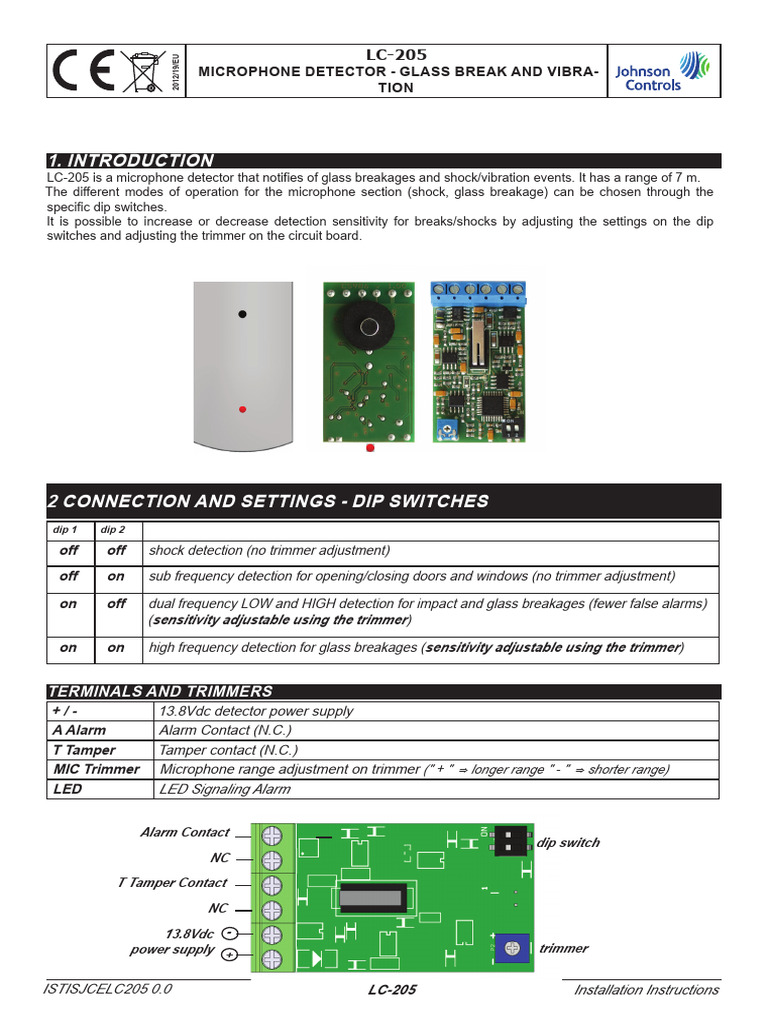 2012/19/EU

LC-205
MICROPHONE DETECTOR - GLASS BREAK AND VIBRATION

Johnson Controls

1. INTRODUCTION

LC-205 is a microphone detector that notifies of glass breakages and shock/vibration events. It has a range of 7 m.
The different modes of operation for the microphone section (shock, glass breakage) can be chosen through the specific dip switches.
It is possible to increase or decrease detection sensitivity for breaks/shocks by adjusting the settings on the dip switches and adjusting the trimmer on the circuit board.

2 CONNECTION AND SETTINGS - DIP SWITCHES

| dip 1 | dip 2 | |
|---|---|---|
| off | off | shock detection (no trimmer adjustment) |
| off | on | sub frequency detection for opening/closing doors and windows (no trimmer adjustment) |
| on | off | dual frequency LOW and HIGH detection for impact and glass breakages (fewer false alarms) (sensitivity adjustable using the trimmer) |
| on | on | high frequency detection for glass breakages (sensitivity adjustable using the trimmer) |

TERMINALS AND TRIMMERS

| + / - | 13.8Vdc detector power supply |
|---|---|
| A Alarm | Alarm Contact (N.C.) |
| T Tamper | Tamper contact (N.C.) |
| MIC Trimmer | Microphone range adjustment on trimmer (" + " ⇒ longer range " - " ⇒ shorter range) |
| LED | LED Signaling Alarm |

Alarm Contact
NC
T Tamper Contact
NC
13.8Vdc power supply
-
+
ON
dip switch
trimmer

ISTISJCELC205 0.0
LC-205
Installation Instructions