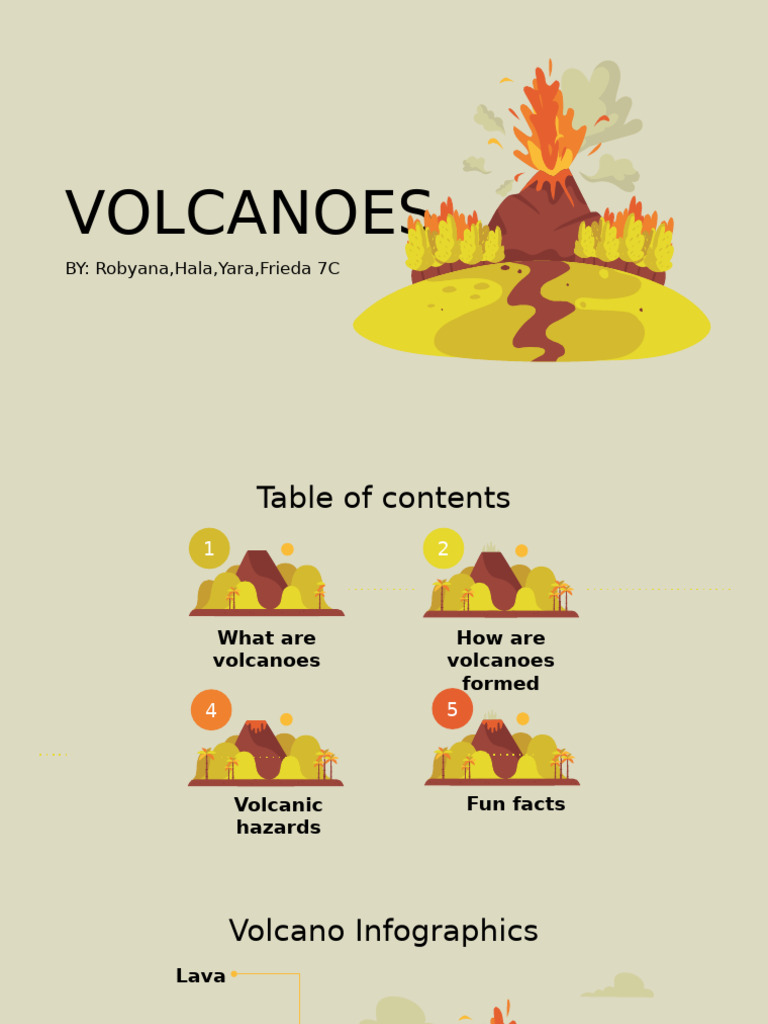 VOLCANOES

BY: Robyana,Hala,Yara,Frieda 7C

Table of contents

1

What are volcanoes

2

How are volcanoes formed

4

Volcanic hazards

5

Fun facts

Volcano Infographics

Lava