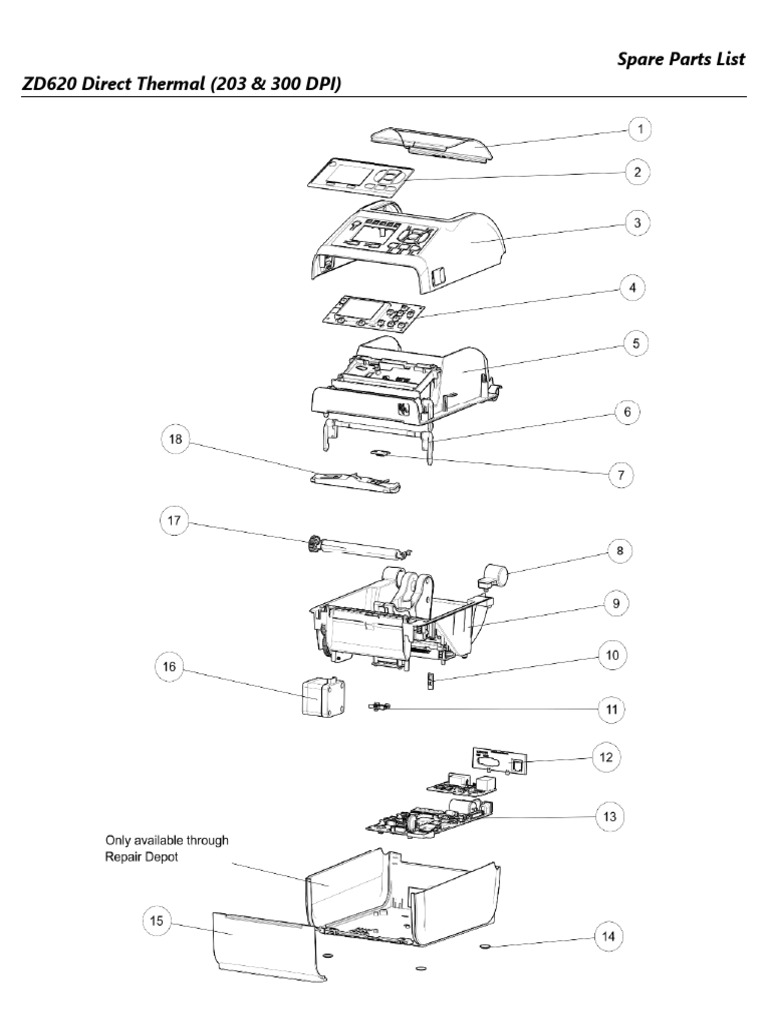 Spare Parts List

ZD620 Direct Thermal (203 & 300 DPI)

1
2
3
4
5
6
18
7
17
8
9
16
10
11
12
13
Only available through Repair Depot
15
14