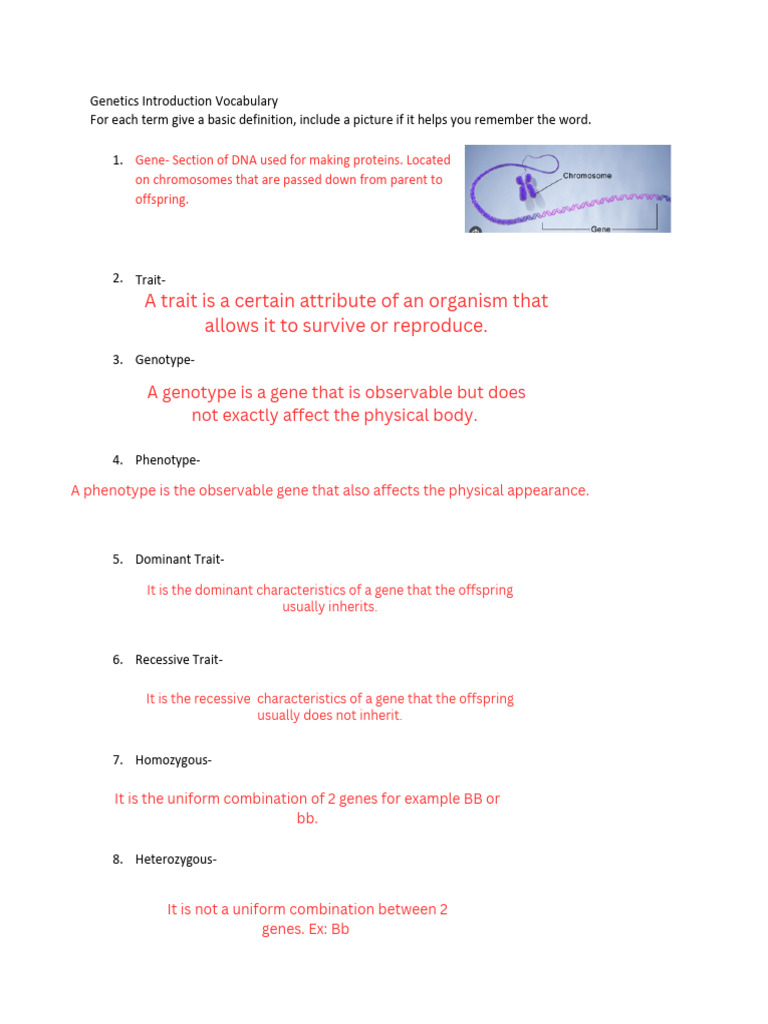 Genetics Introduction Vocabulary
For each term give a basic definition, include a picture if it helps you remember the word.

1. Gene- Section of DNA used for making proteins. Located on chromosomes that are passed down from parent to offspring.

Chromosome

Gene

2. Trait-

A trait is a certain attribute of an organism that allows it to survive or reproduce.

3. Genotype-

A genotype is a gene that is observable but does not exactly affect the physical body.

4. Phenotype-

A phenotype is the observable gene that also affects the physical appearance.

5. Dominant Trait-

It is the dominant characteristics of a gene that the offspring usually inherits.

6. Recessive Trait-

It is the recessive characteristics of a gene that the offspring usually does not inherit.

7. Homozygous-

It is the uniform combination of 2 genes for example BB or bb.

8. Heterozygous-

It is not a uniform combination between 2 genes. Ex: Bb