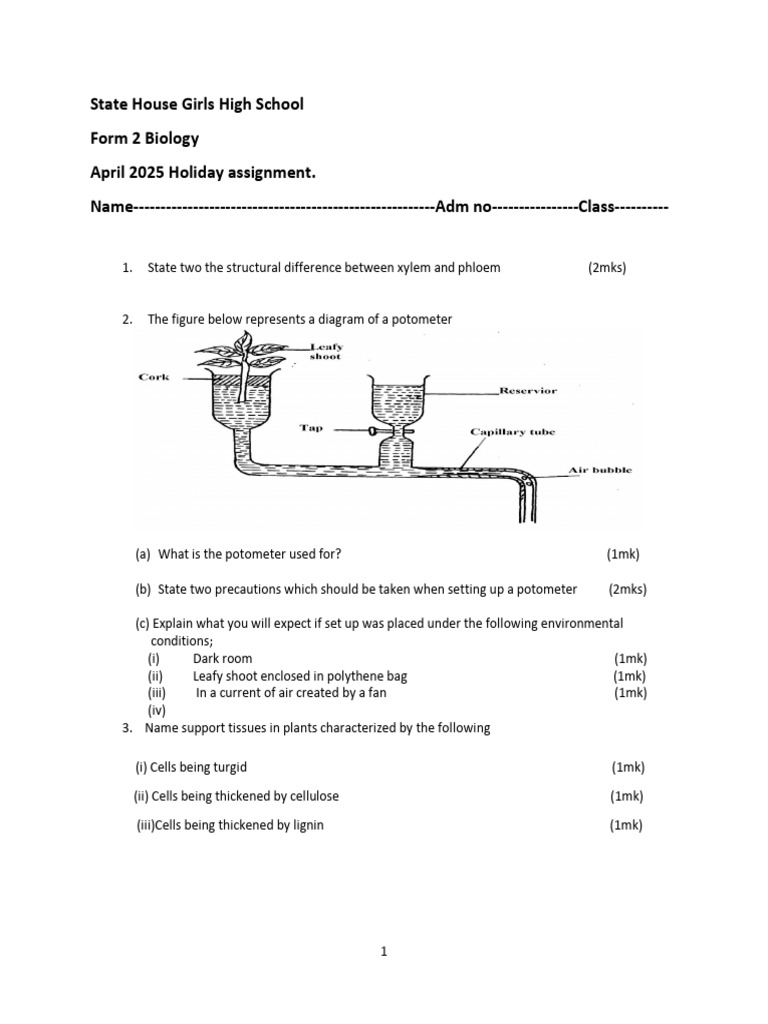 State House Girls High School

Form 2 Biology

April 2025 Holiday assignment.

Name--------------------------------------------------------Adm no----------------Class----------

1. State two the structural difference between xylem and phloem (2mks)

2. The figure below represents a diagram of a potometer

Leafy shoot

Cork

Reservior

Tap

Capillary tube

Air bubble

(a) What is the potometer used for? (1mk)

(b) State two precautions which should be taken when setting up a potometer (2mks)

(c) Explain what you will expect if set up was placed under the following environmental conditions;
(i) Dark room (1mk)
(ii) Leafy shoot enclosed in polythene bag (1mk)
(iii) In a current of air created by a fan (1mk)
(iv)

3. Name support tissues in plants characterized by the following

(i) Cells being turgid (1mk)

(ii) Cells being thickened by cellulose (1mk)

(iii)Cells being thickened by lignin (1mk)

1