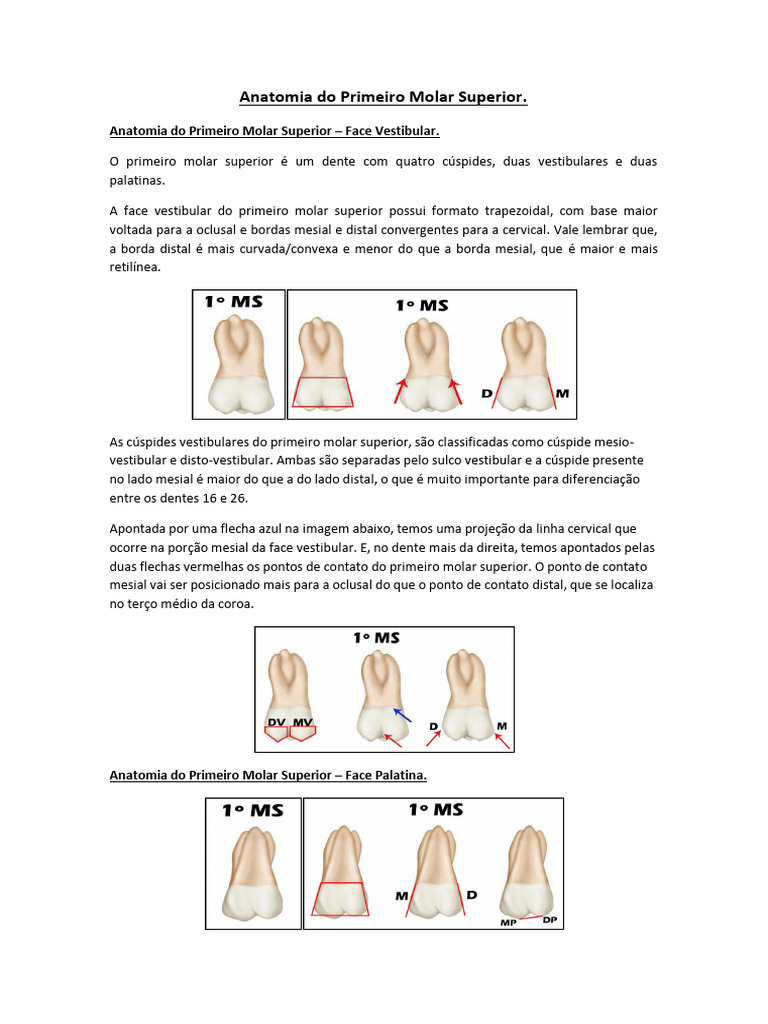 Anatomia do Primeiro Molar Superior.

Anatomia do Primeiro Molar Superior – Face Vestibular.

O primeiro molar superior é um dente com quatro cúspides, duas vestibulares e duas palatinas.

A face vestibular do primeiro molar superior possui formato trapezoidal, com base maior voltada para a oclusal e bordas mesial e distal convergentes para a cervical. Vale lembrar que, a borda distal é mais curvada/convexa e menor do que a borda mesial, que é maior e mais retilínea.

1º MS

1º MS

D M

As cúspides vestibulares do primeiro molar superior, são classificadas como cúspide mesio-vestibular e disto-vestibular. Ambas são separadas pelo sulco vestibular e a cúspide presente no lado mesial é maior do que a do lado distal, o que é muito importante para diferenciação entre os dentes 16 e 26.

Apontada por uma flecha azul na imagem abaixo, temos uma projeção da linha cervical que ocorre na porção mesial da face vestibular. E, no dente mais da direita, temos apontados pelas duas flechas vermelhas os pontos de contato do primeiro molar superior. O ponto de contato mesial vai ser posicionado mais para a oclusal do que o ponto de contato distal, que se localiza no terço médio da coroa.

1º MS

DV MV

D M

Anatomia do Primeiro Molar Superior – Face Palatina.

1º MS

1º MS

M D

MP DP