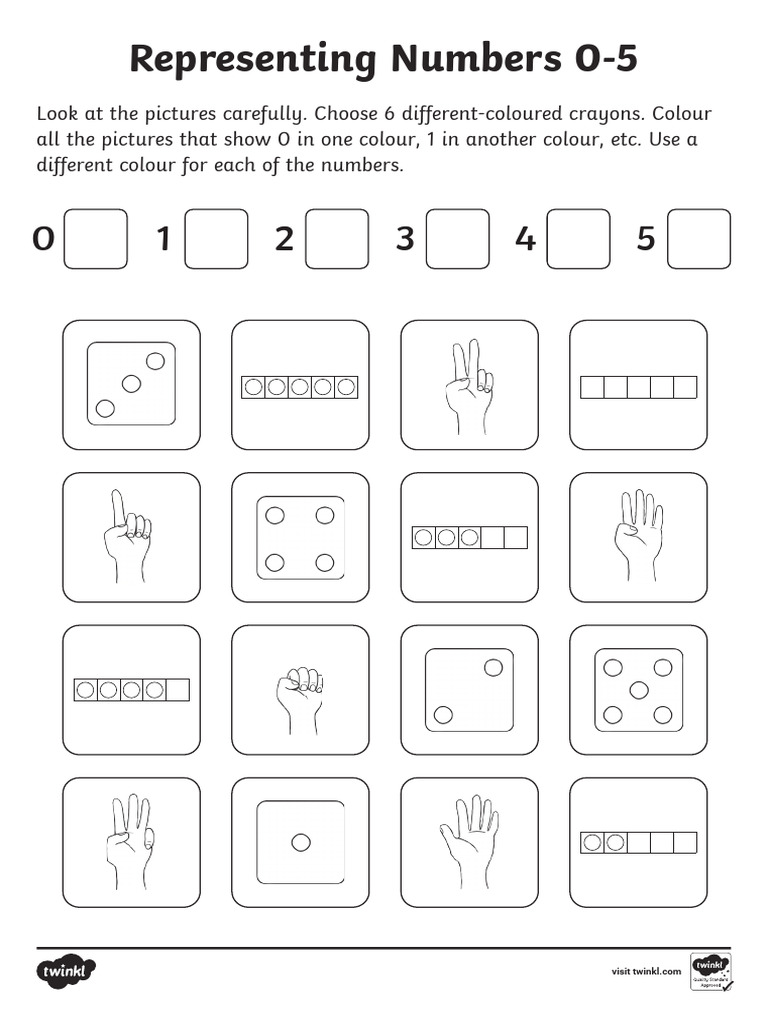 Representing Numbers 0-5

Look at the pictures carefully. Choose 6 different-coloured crayons. Colour all the pictures that show 0 in one colour, 1 in another colour, etc. Use a different colour for each of the numbers.

0 1 2 3 4 5

twinkl

visit twinkl.com

twinkl Quality Standard Approved