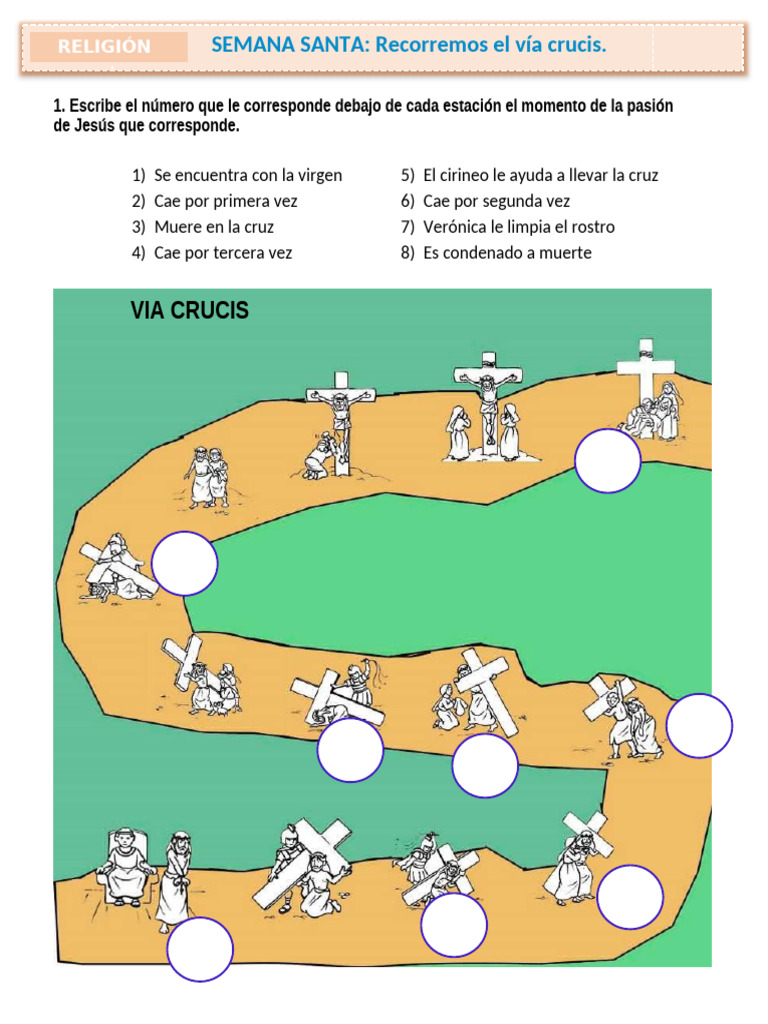 RELIGIÓN

SEMANA SANTA: Recorremos el vía crucis.

1. Escribe el número que le corresponde debajo de cada estación el momento de la pasión de Jesús que corresponde.

1) Se encuentra con la virgen
2) Cae por primera vez
3) Muere en la cruz
4) Cae por tercera vez

5) El cirineo le ayuda a llevar la cruz
6) Cae por segunda vez
7) Verónica le limpia el rostro
8) Es condenado a muerte

VIA CRUCIS