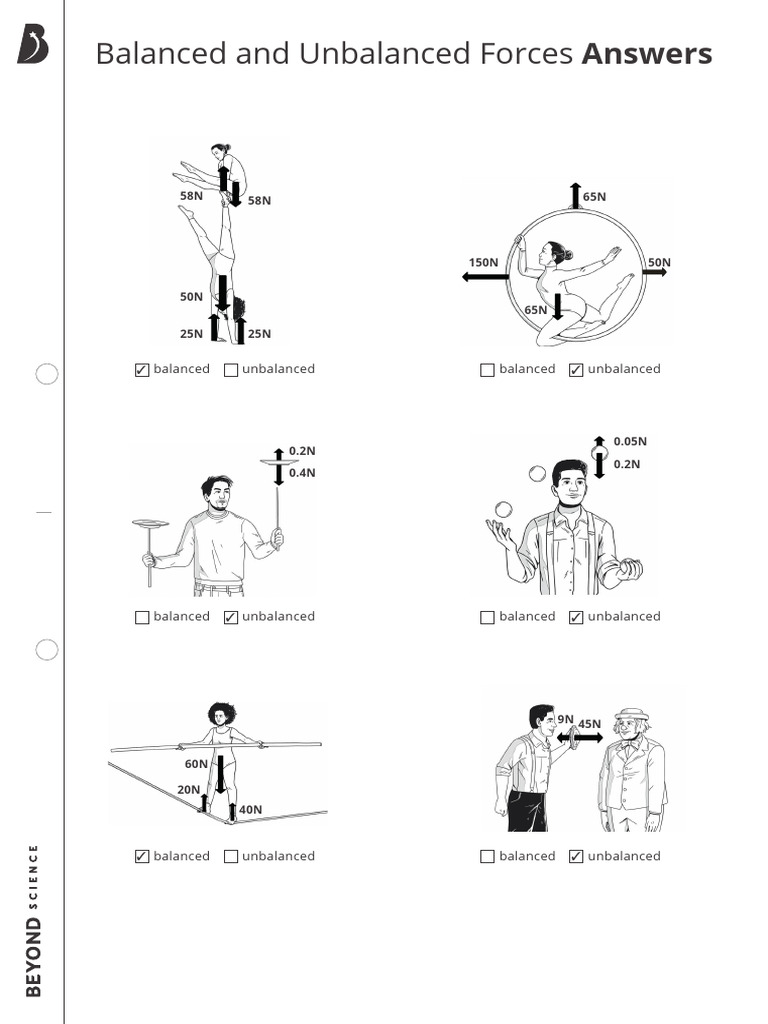 Balanced and Unbalanced Forces **Answers**

58N
58N
50N
25N
25N
☑ balanced ☐ unbalanced

65N
150N
50N
65N
☐ balanced ☑ unbalanced

0.2N
0.4N
☐ balanced ☑ unbalanced

0.05N
0.2N
☐ balanced ☑ unbalanced

60N
20N
40N
☑ balanced ☐ unbalanced

9N
45N
☐ balanced ☑ unbalanced

BEYOND SCIENCE