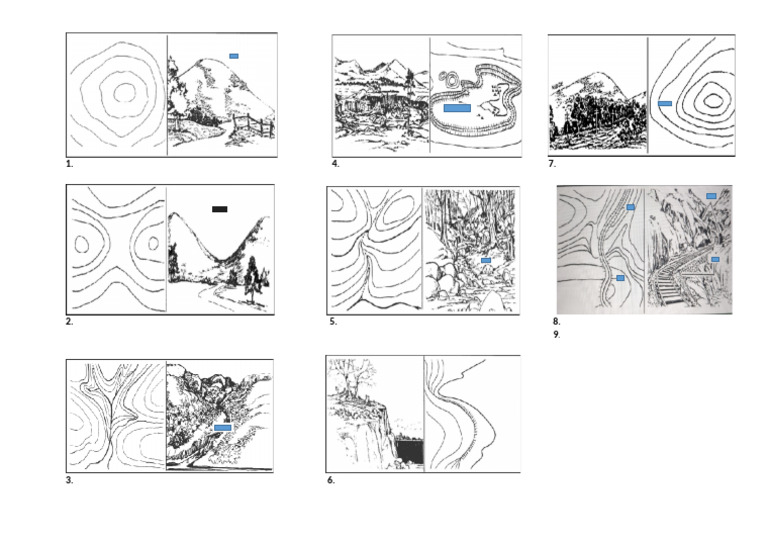 1.

2.

3.

4.

5.

6.

7.

8.
9.