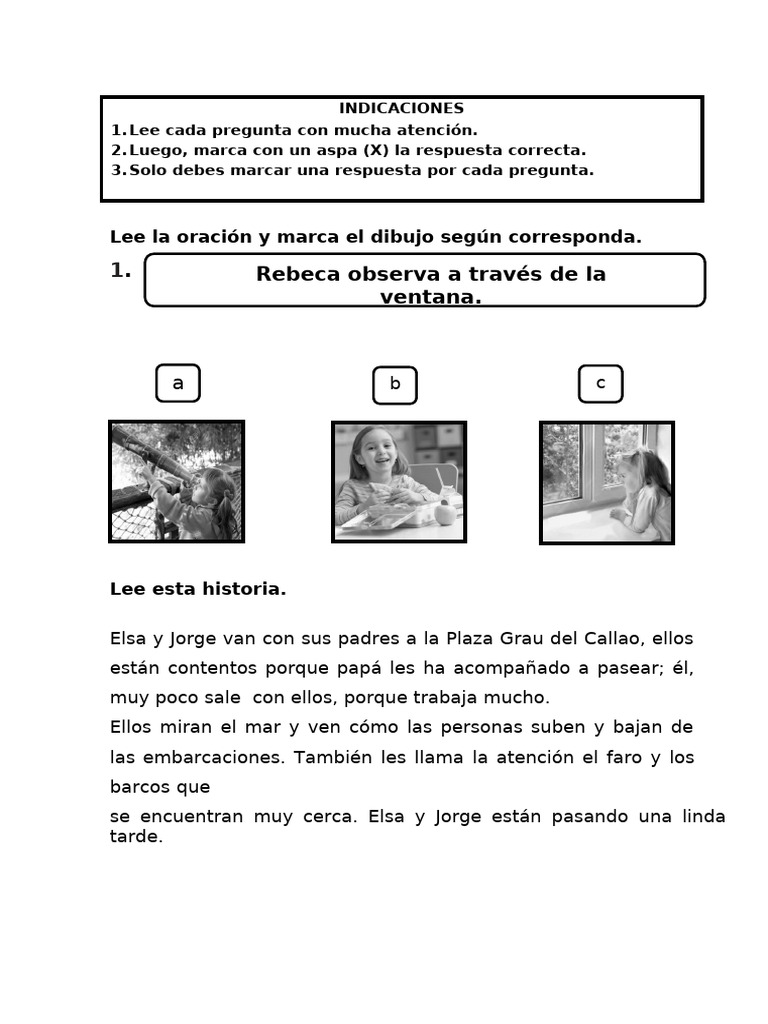 INDICACIONES
1. Lee cada pregunta con mucha atención.
2. Luego, marca con un aspa (X) la respuesta correcta.
3. Solo debes marcar una respuesta por cada pregunta.

Lee la oración y marca el dibujo según corresponda.

1. Rebeca observa a través de la ventana.

a

b

c

Lee esta historia.

Elsa y Jorge van con sus padres a la Plaza Grau del Callao, ellos están contentos porque papá les ha acompañado a pasear; él, muy poco sale con ellos, porque trabaja mucho.
Ellos miran el mar y ven cómo las personas suben y bajan de las embarcaciones. También les llama la atención el faro y los barcos que
se encuentran muy cerca. Elsa y Jorge están pasando una linda tarde.