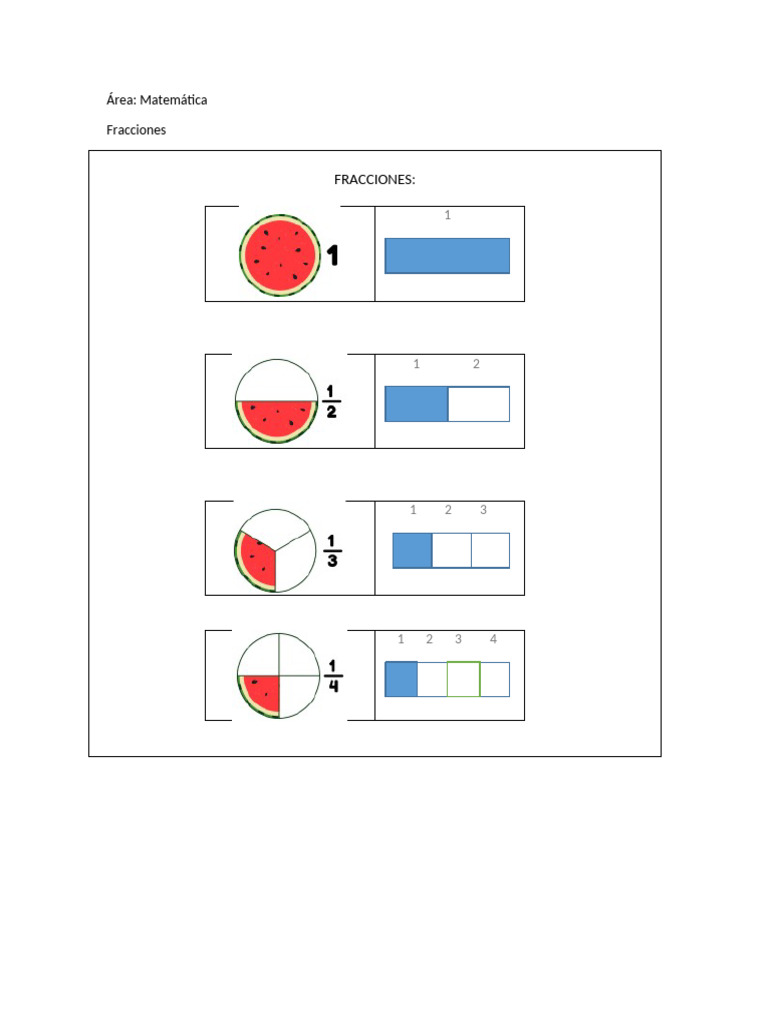 Área: Matemática

Fracciones

FRACCIONES:

1

1

$\frac{1}{2}$

1 2

$\frac{1}{3}$

1 2 3

$\frac{1}{4}$

1 2 3 4