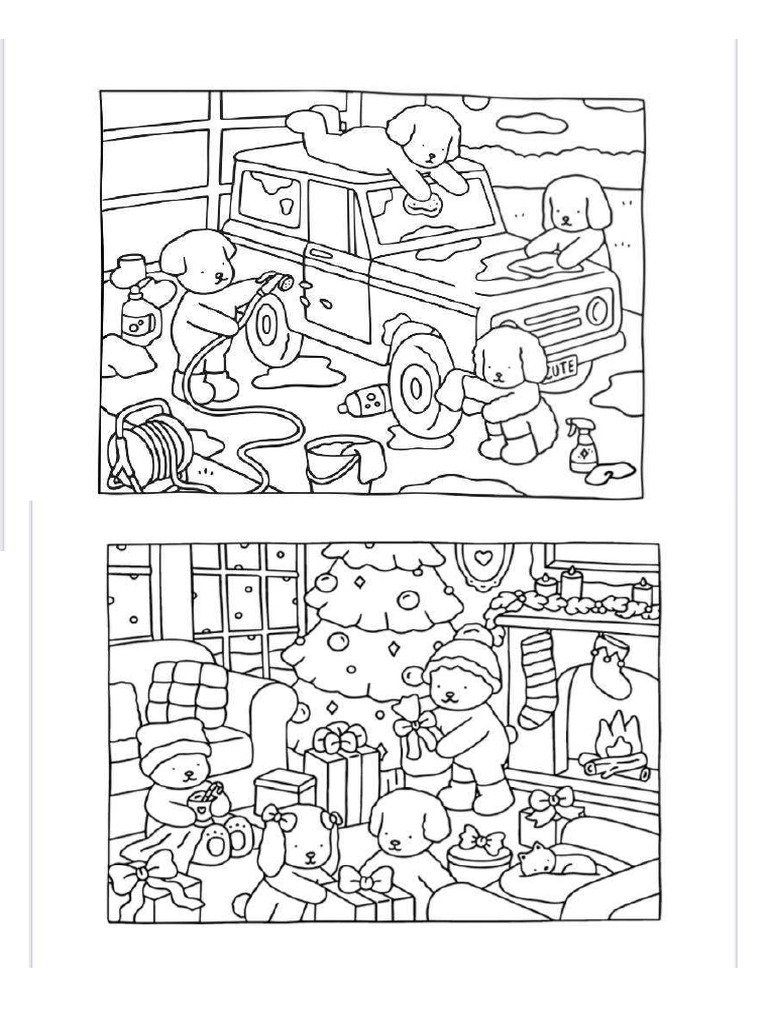 CUTE