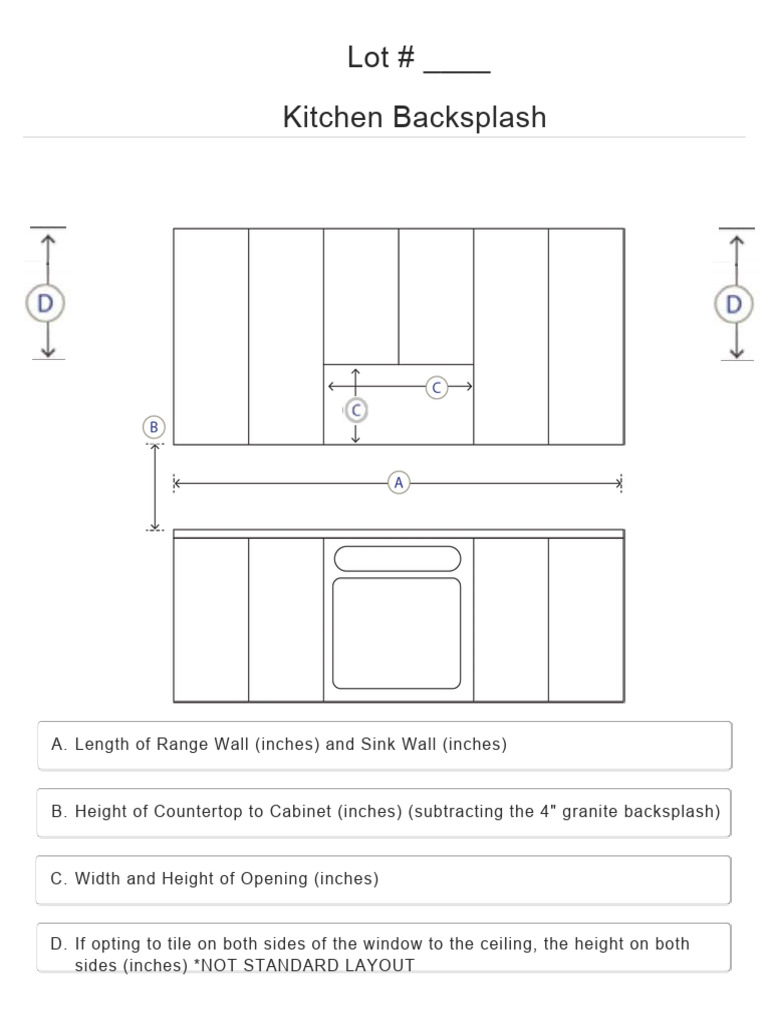 Lot # ____

Kitchen Backsplash

D

D

C

C

B

A

A. Length of Range Wall (inches) and Sink Wall (inches)

B. Height of Countertop to Cabinet (inches) (subtracting the 4" granite backsplash)

C. Width and Height of Opening (inches)

D. If opting to tile on both sides of the window to the ceiling, the height on both sides (inches) *NOT STANDARD LAYOUT