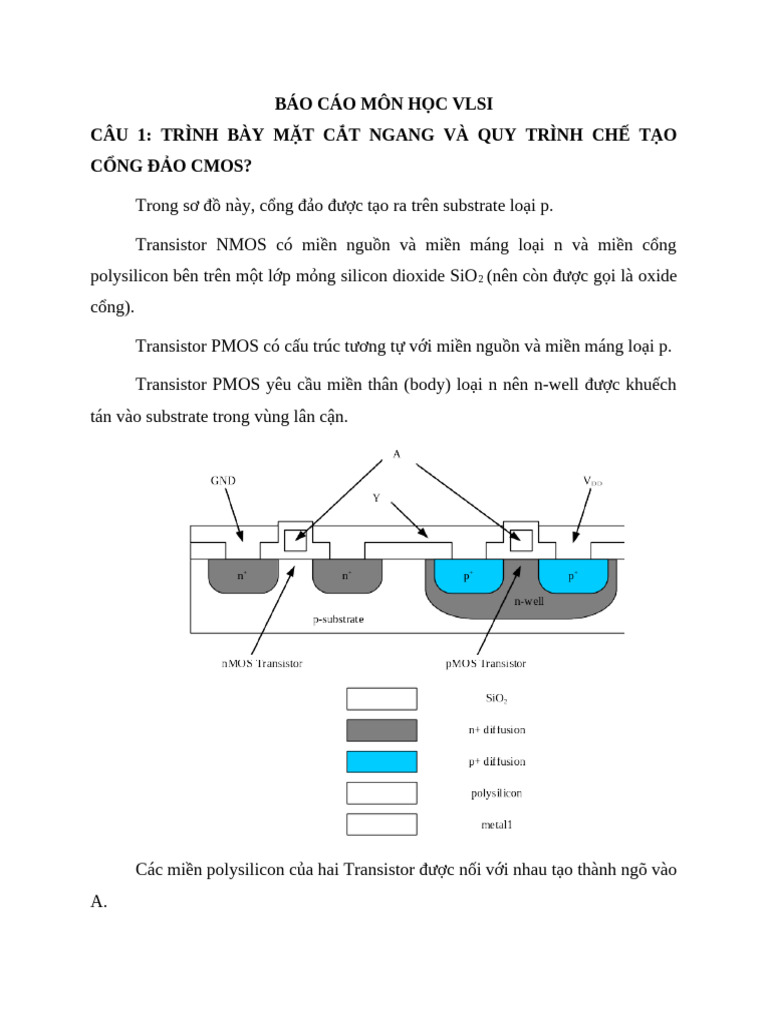 BÁO CÁO MÔN HỌC VLSI

CÂU 1: TRÌNH BÀY MẶT CẮT NGANG VÀ QUY TRÌNH CHẾ TẠO CỔNG ĐẢO CMOS?

Trong sơ đồ này, cổng đảo được tạo ra trên substrate loại p.

Transistor NMOS có miền nguồn và miền máng loại n và miền cổng polysilicon bên trên một lớp mỏng silicon dioxide $SiO_2$ (nên còn được gọi là oxide cổng).

Transistor PMOS có cấu trúc tương tự với miền nguồn và miền máng loại p.

Transistor PMOS yêu cầu miền thân (body) loại n nên n-well được khuếch tán vào substrate trong vùng lân cận.

A
GND
$V_{DD}$
Y
$n^+$
$n^+$
$p^+$
$p^+$
n-well
p-substrate
nMOS Transistor
pMOS Transistor

$SiO_2$
n+ diffusion
p+ diffusion
polysilicon
metal1

Các miền polysilicon của hai Transistor được nối với nhau tạo thành ngõ vào A.