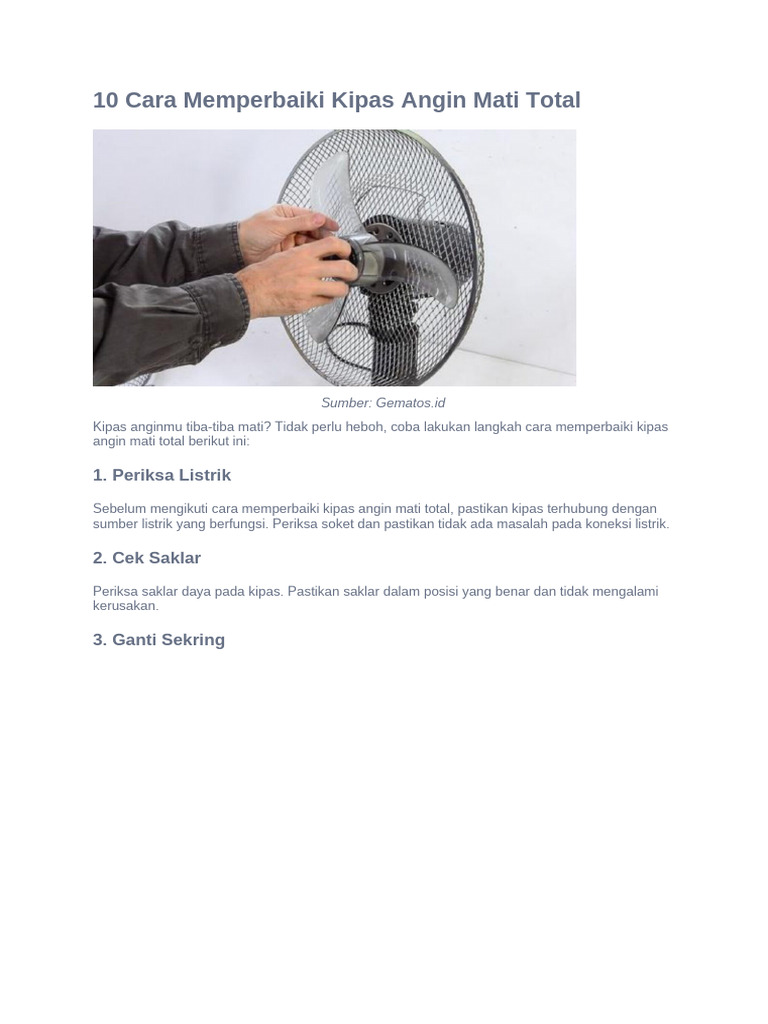 10 Cara Memperbaiki Kipas Angin Mati Total

Sumber: Gematos.id

Kipas anginmu tiba-tiba mati? Tidak perlu heboh, coba lakukan langkah cara memperbaiki kipas angin mati total berikut ini:

1. Periksa Listrik

Sebelum mengikuti cara memperbaiki kipas angin mati total, pastikan kipas terhubung dengan sumber listrik yang berfungsi. Periksa soket dan pastikan tidak ada masalah pada koneksi listrik.

2. Cek Saklar

Periksa saklar daya pada kipas. Pastikan saklar dalam posisi yang benar dan tidak mengalami kerusakan.

3. Ganti Sekring