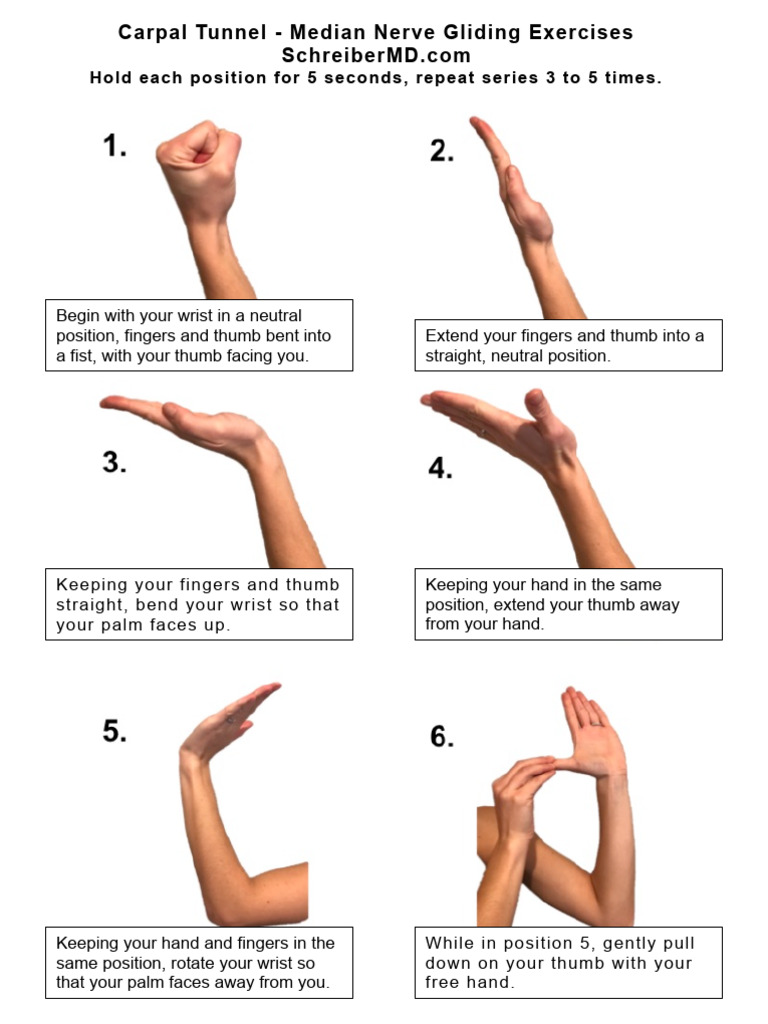 Carpal Tunnel - Median Nerve Gliding Exercises
SchreiberMD.com
Hold each position for 5 seconds, repeat series 3 to 5 times.

1.

Begin with your wrist in a neutral position, fingers and thumb bent into a fist, with your thumb facing you.

2.

Extend your fingers and thumb into a straight, neutral position.

3.

Keeping your fingers and thumb straight, bend your wrist so that your palm faces up.

4.

Keeping your hand in the same position, extend your thumb away from your hand.

5.

Keeping your hand and fingers in the same position, rotate your wrist so that your palm faces away from you.

6.

While in position 5, gently pull down on your thumb with your free hand.