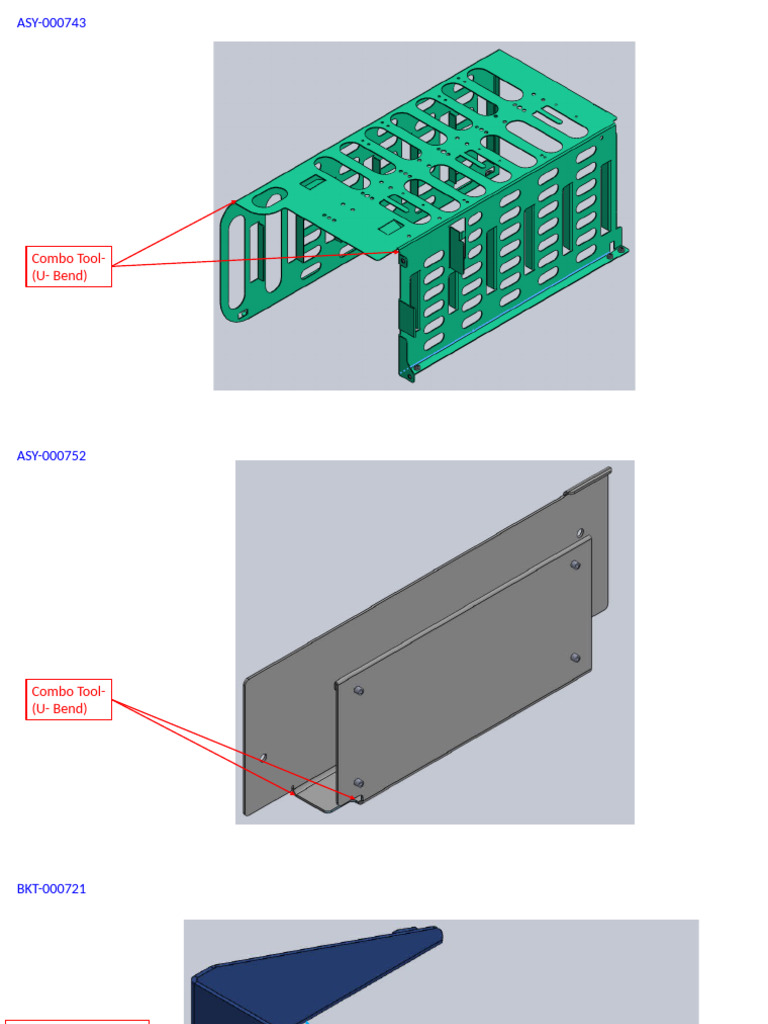 ASY-000743

Combo Tool- (U- Bend)

ASY-000752

Combo Tool- (U- Bend)

BKT-000721