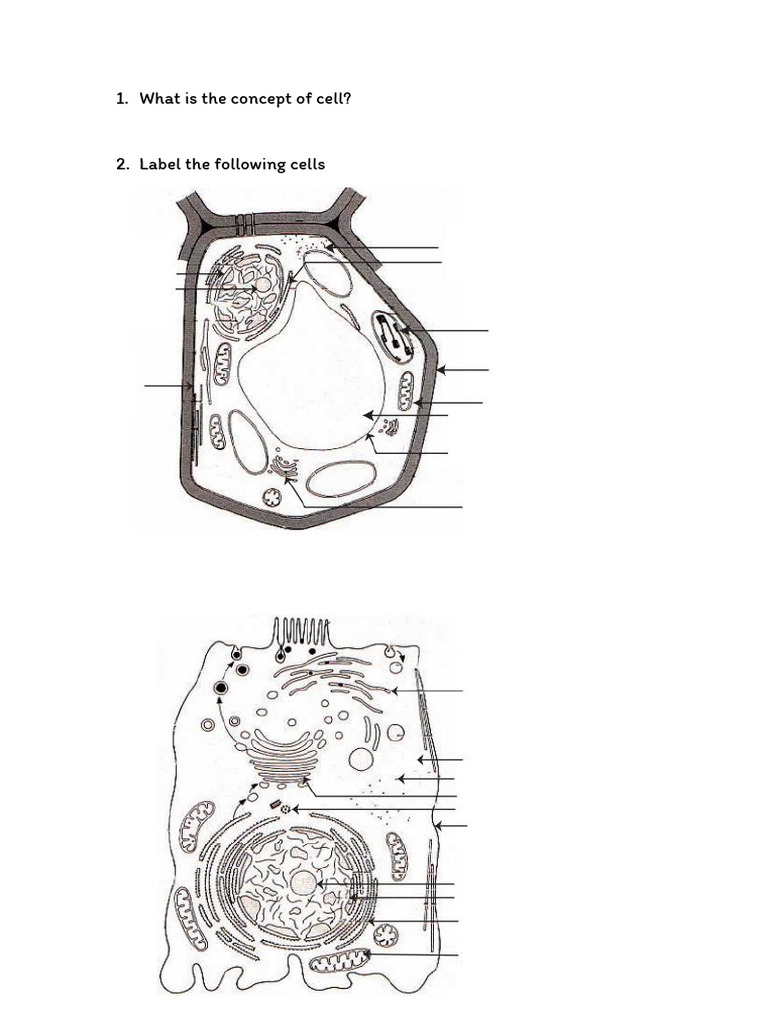 1. What is the concept of cell?

2. Label the following cells