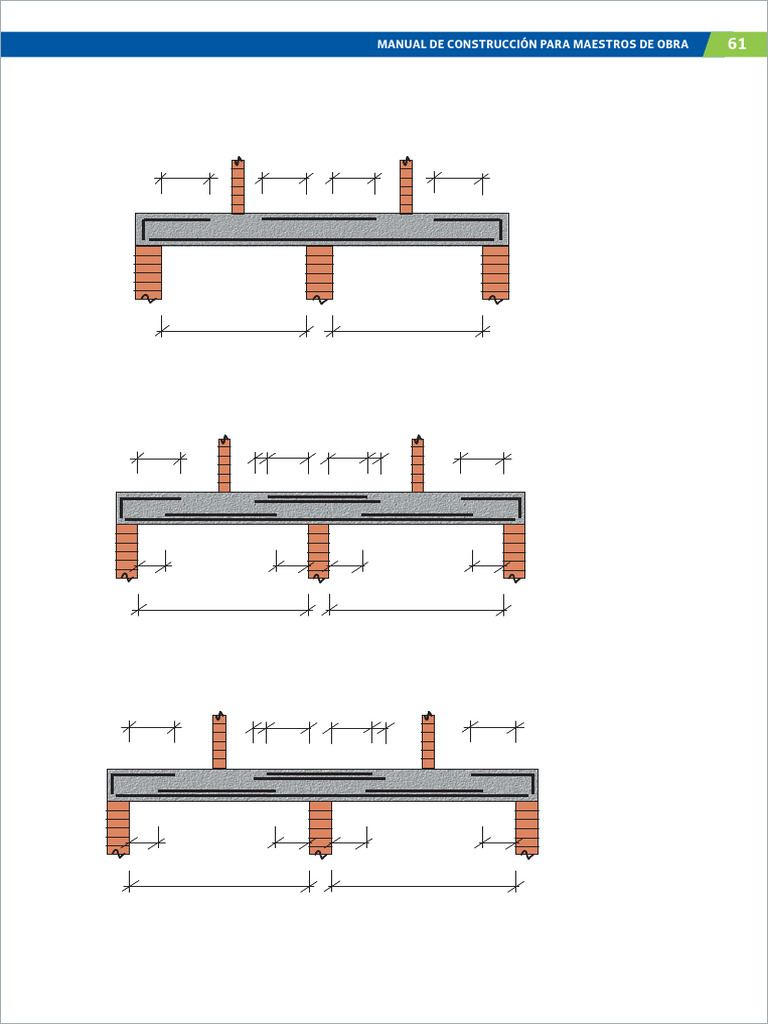 MANUAL DE CONSTRUCCIÓN PARA MAESTROS DE OBRA 61