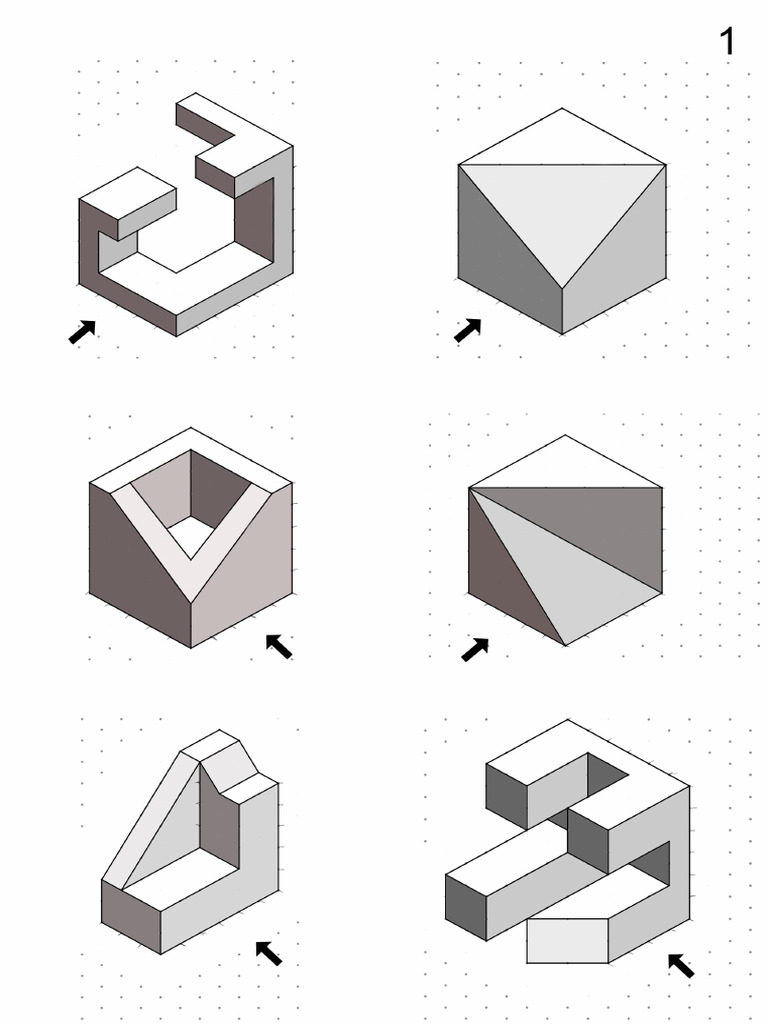 1