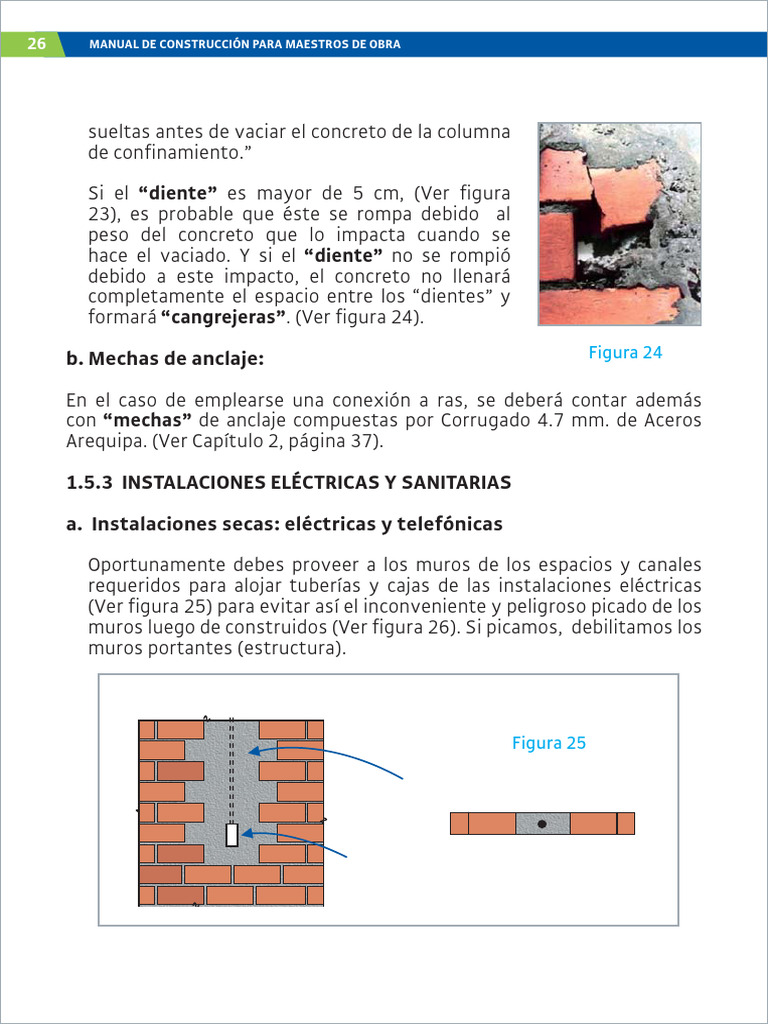 26 MANUAL DE CONSTRUCCIÓN PARA MAESTROS DE OBRA

sueltas antes de vaciar el concreto de la columna de confinamiento."

Si el **"diente"** es mayor de 5 cm, (Ver figura 23), es probable que éste se rompa debido al peso del concreto que lo impacta cuando se hace el vaciado. Y si el **"diente"** no se rompió debido a este impacto, el concreto no llenará completamente el espacio entre los "dientes" y formará **"cangrejeras"**. (Ver figura 24).

Figura 24

**b. Mechas de anclaje:**

En el caso de emplearse una conexión a ras, se deberá contar además con **"mechas"** de anclaje compuestas por Corrugado 4.7 mm. de Aceros Arequipa. (Ver Capítulo 2, página 37).

**1.5.3 INSTALACIONES ELÉCTRICAS Y SANITARIAS**

**a. Instalaciones secas: eléctricas y telefónicas**

Oportunamente debes proveer a los muros de los espacios y canales requeridos para alojar tuberías y cajas de las instalaciones eléctricas (Ver figura 25) para evitar así el inconveniente y peligroso picado de los muros luego de construidos (Ver figura 26). Si picamos, debilitamos los muros portantes (estructura).

Figura 25