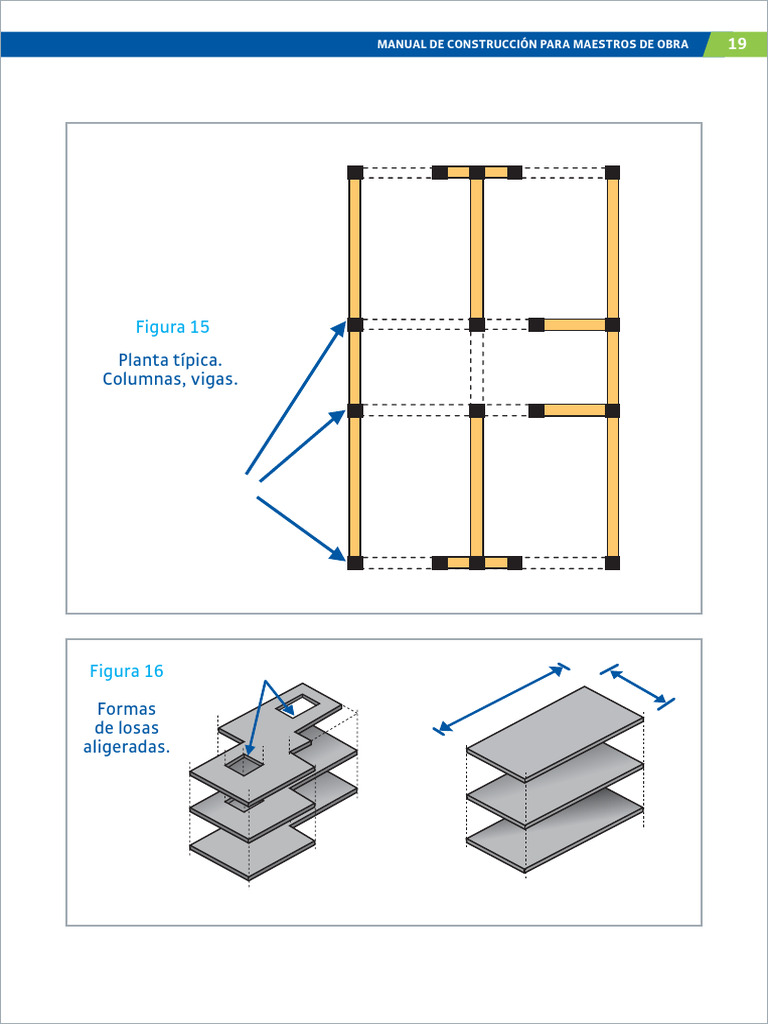 MANUAL DE CONSTRUCCIÓN PARA MAESTROS DE OBRA 19

Figura 15

Planta típica. Columnas, vigas.

Figura 16

Formas de losas aligeradas.