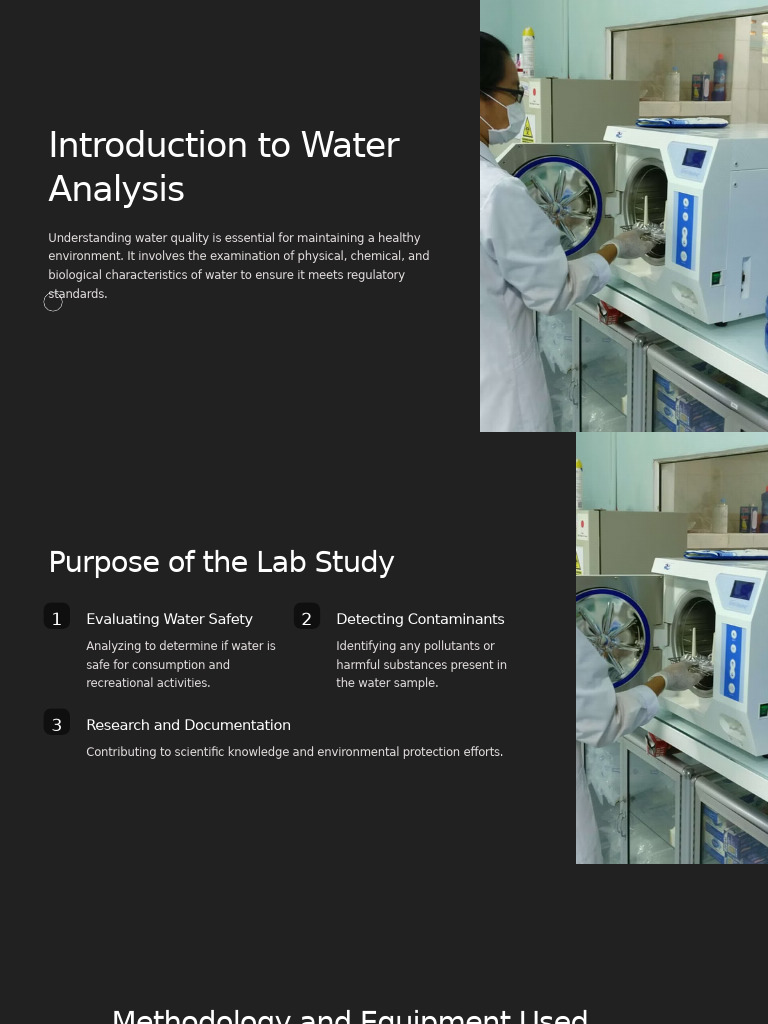 Introduction to Water Analysis

Understanding water quality is essential for maintaining a healthy environment. It involves the examination of physical, chemical, and biological characteristics of water to ensure it meets regulatory standards.

Purpose of the Lab Study

1 Evaluating Water Safety

Analyzing to determine if water is safe for consumption and recreational activities.

2 Detecting Contaminants

Identifying any pollutants or harmful substances present in the water sample.

3 Research and Documentation

Contributing to scientific knowledge and environmental protection efforts.

Methodology and Equipment Used